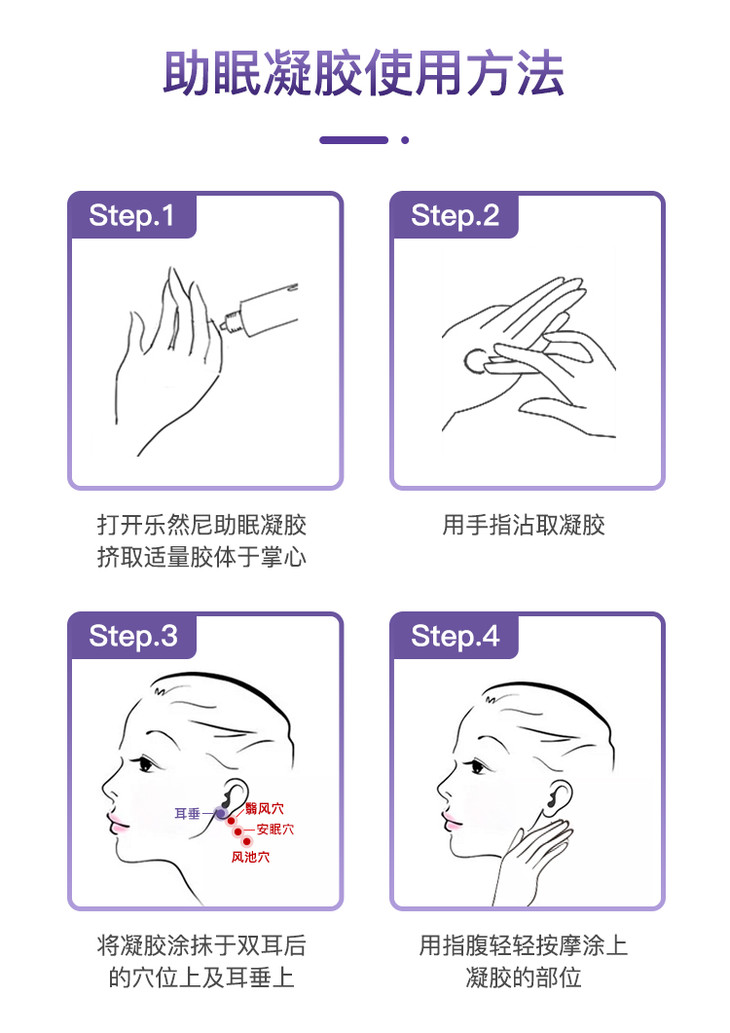 助眠凝胶使用方法

Step.1

打开乐然尼助眠凝胶
挤取适量胶体于掌心

Step.2

用手指沾取凝胶

Step.3

耳垂
翳风穴
安眠穴
风池穴

将凝胶涂抹于双耳后
的穴位上及耳垂上

Step.4

用指腹轻轻按摩涂上
凝胶的部位