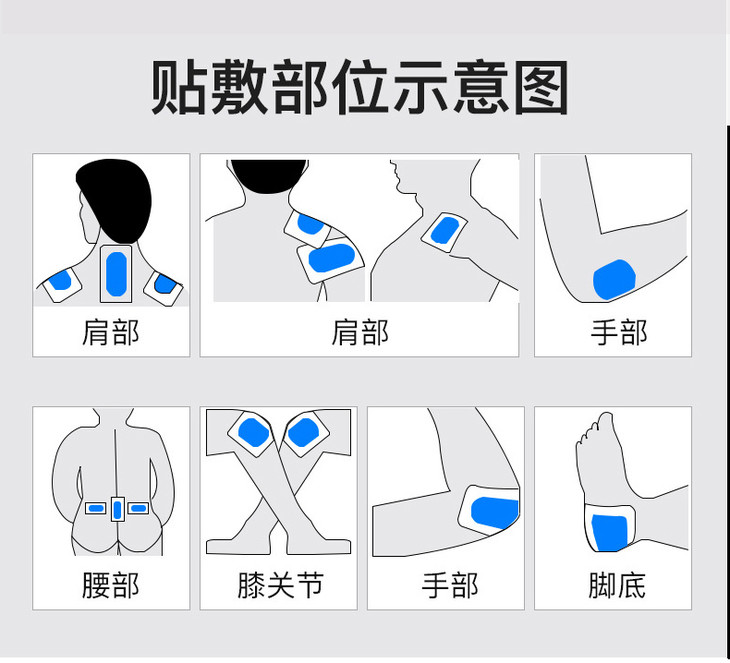 贴敷部位示意图

肩部

肩部

手部

腰部

膝关节

手部

脚底