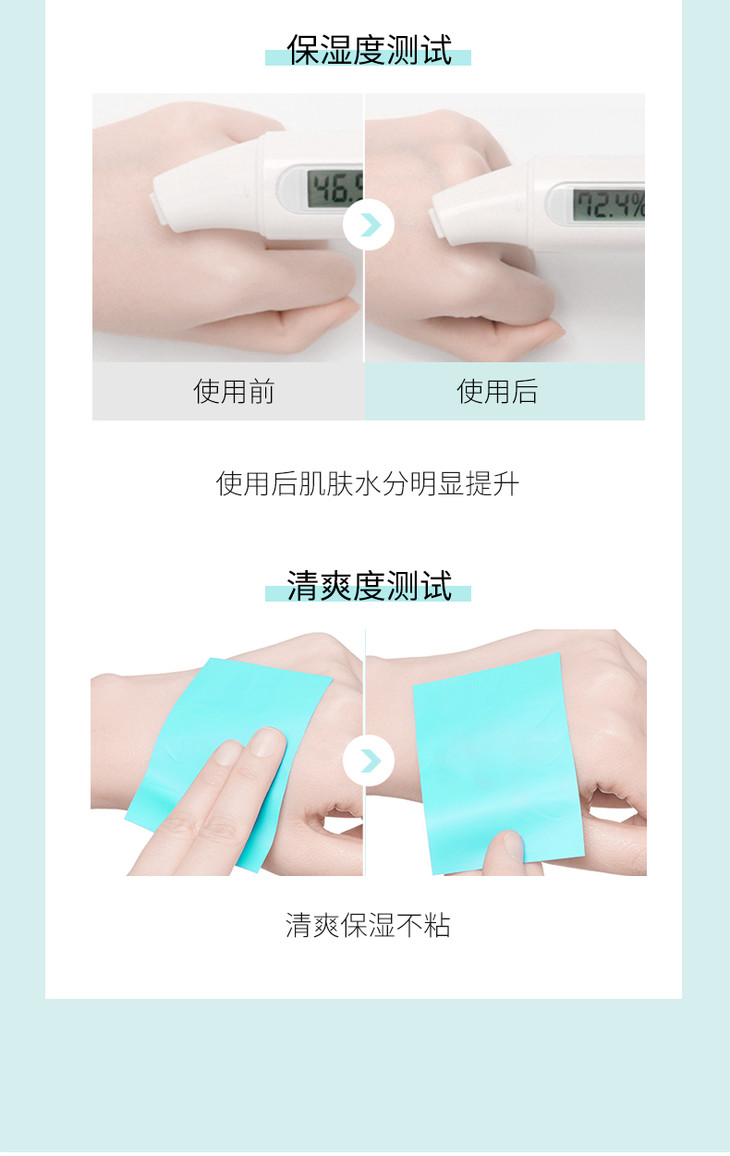 保湿度测试

46.9

72.4%

使用前

使用后

使用后肌肤水分明显提升

清爽度测试

清爽保湿不粘