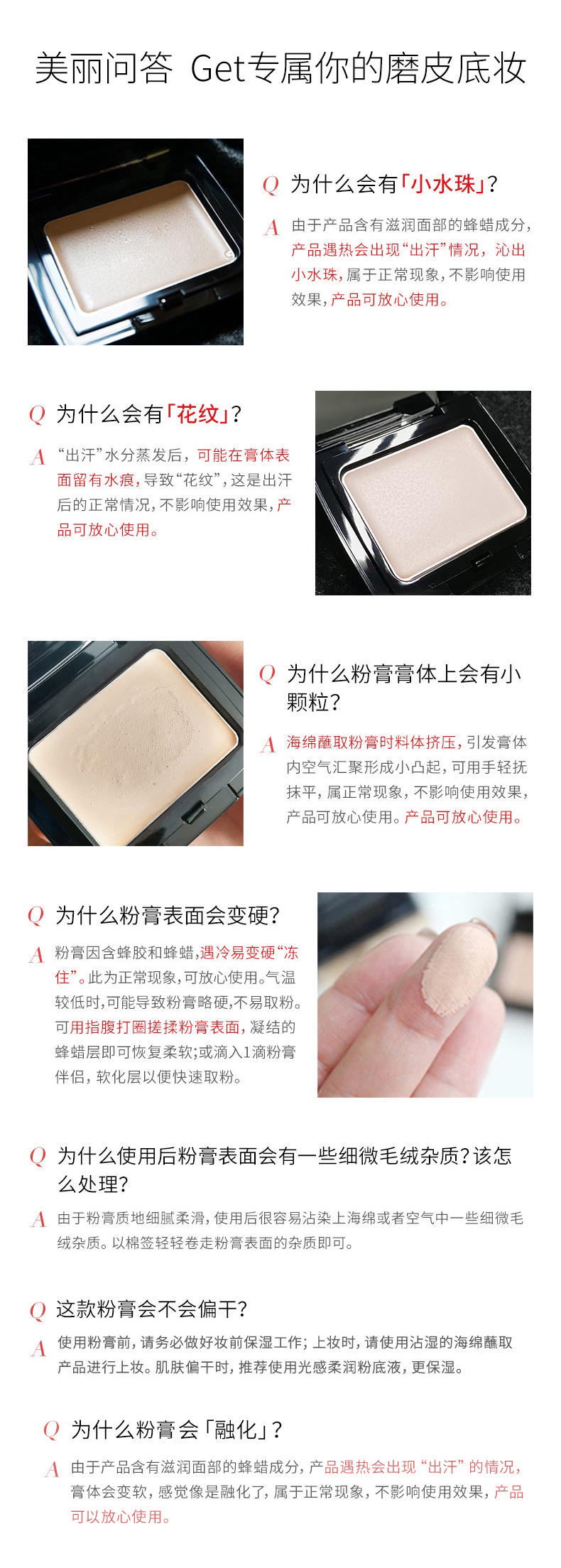 美丽问答 Get专属你的磨皮底妆

Q 为什么会有「小水珠」?

A 由于产品含有滋润面部的蜂蜡成分，产品遇热会出现“出汗”情况，沁出小水珠，属于正常现象，不影响使用效果，产品可放心使用。

Q 为什么会有「花纹」?

A “出汗”水分蒸发后，可能在膏体表面留有水痕，导致“花纹”，这是出汗后的正常情况，不影响使用效果，产品可放心使用。

Q 为什么粉膏膏体上会有小颗粒?

A 海绵蘸取粉膏时料体挤压，引发膏体内空气汇聚形成小凸起，可用手轻抚抹平，属正常现象，不影响使用效果，产品可放心使用。产品可放心使用。

Q 为什么粉膏表面会变硬?

A 粉膏因含蜂胶和蜂蜡，遇冷易变硬“冻住”。此为正常现象，可放心使用。气温较低时，可能导致粉膏略硬，不易取粉。可用指腹打圈搓揉粉膏表面，凝结的蜂蜡层即可恢复柔软；或滴入1滴粉膏伴侣，软化层以便快速取粉。

Q 为什么使用后粉膏表面会有一些细微毛绒杂质?该怎么处理?

A 由于粉膏质地细腻柔滑，使用后很容易沾染上海绵或者空气中一些细微毛绒杂质。以棉签轻轻卷走粉膏表面的杂质即可。

Q 这款粉膏会不会偏干?

A 使用粉膏前，请务必做好妆前保湿工作；上妆时，请使用沾湿的海绵蘸取产品进行上妆。肌肤偏干时，推荐使用光感柔润粉底液，更保湿。

Q 为什么粉膏会「融化」?

A 由于产品含有滋润面部的蜂蜡成分，产品遇热会出现“出汗”的情况，膏体会变软，感觉像是融化了，属于正常现象，不影响使用效果，产品可以放心使用。