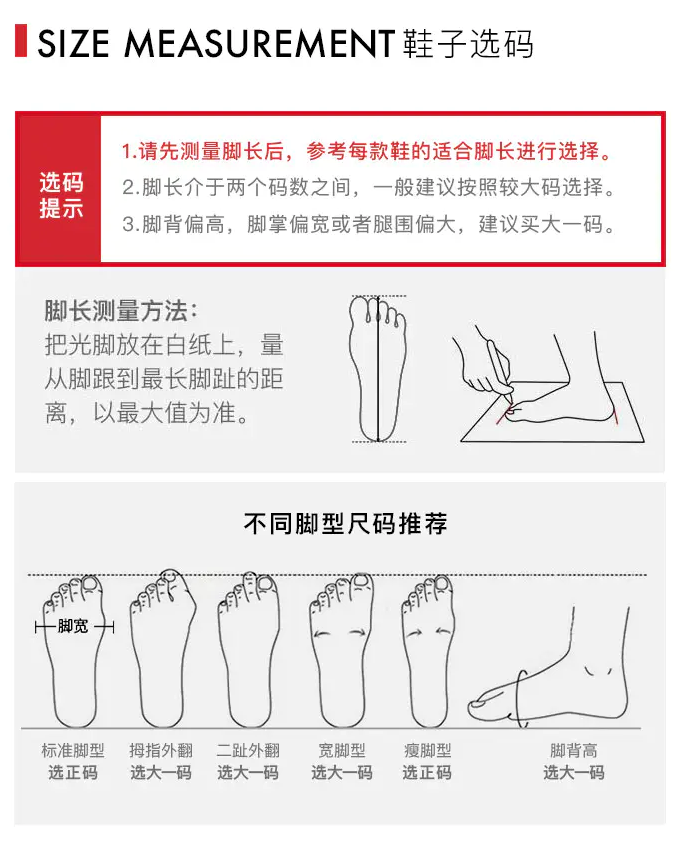 SIZE MEASUREMENT 鞋子选码

选码提示

1.请先测量脚长后，参考每款鞋的适合脚长进行选择。
2.脚长介于两个码数之间，一般建议按照较大码选择。
3.脚背偏高，脚掌偏宽或者腿围偏大，建议买大一码。

脚长测量方法：
把光脚放在白纸上，量从脚跟到最长脚趾的距离，以最大值为准。

不同脚型尺码推荐

脚宽

标准脚型
选正码

拇指外翻
选大一码

二趾外翻
选大一码

宽脚型
选大一码

瘦脚型
选正码

脚背高
选大一码