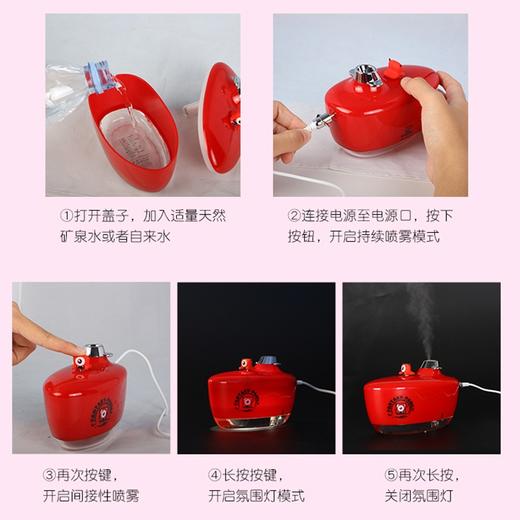 ①打开盖子，加入适量天然矿泉水或者自来水

②连接电源至电源口，按下按钮，开启持续喷雾模式

③再次按键，开启间接性喷雾

④长按按键，开启氛围灯模式

⑤再次长按，关闭氛围灯