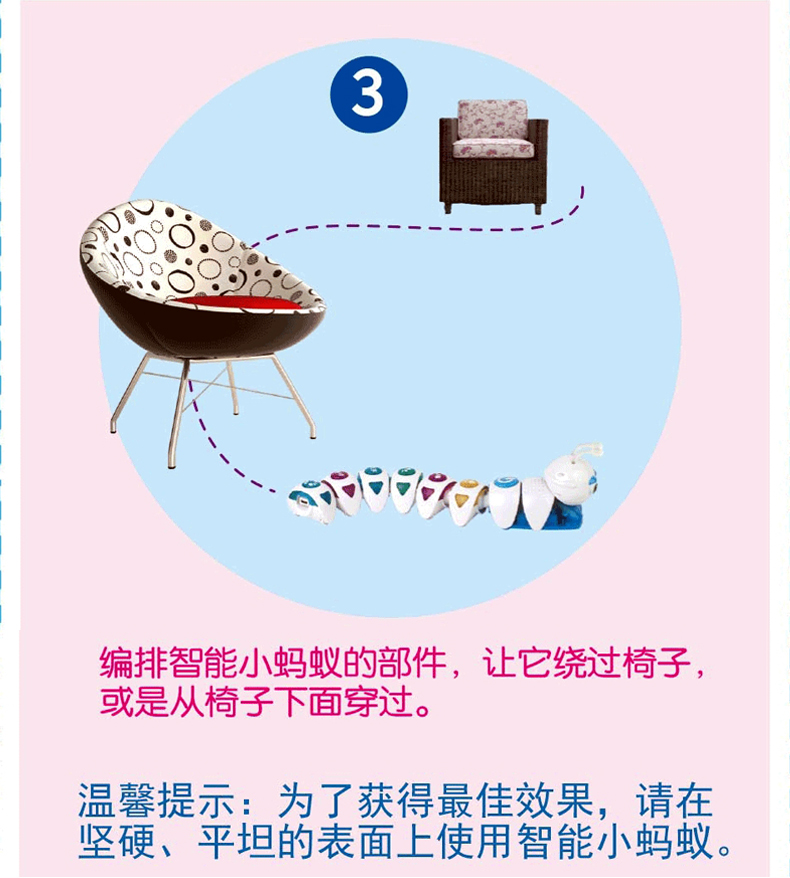 3

编排智能小蚂蚁的部件，让它绕过椅子，或是从椅子下面穿过。

温馨提示：为了获得最佳效果，请在坚硬、平坦的表面上使用智能小蚂蚁。