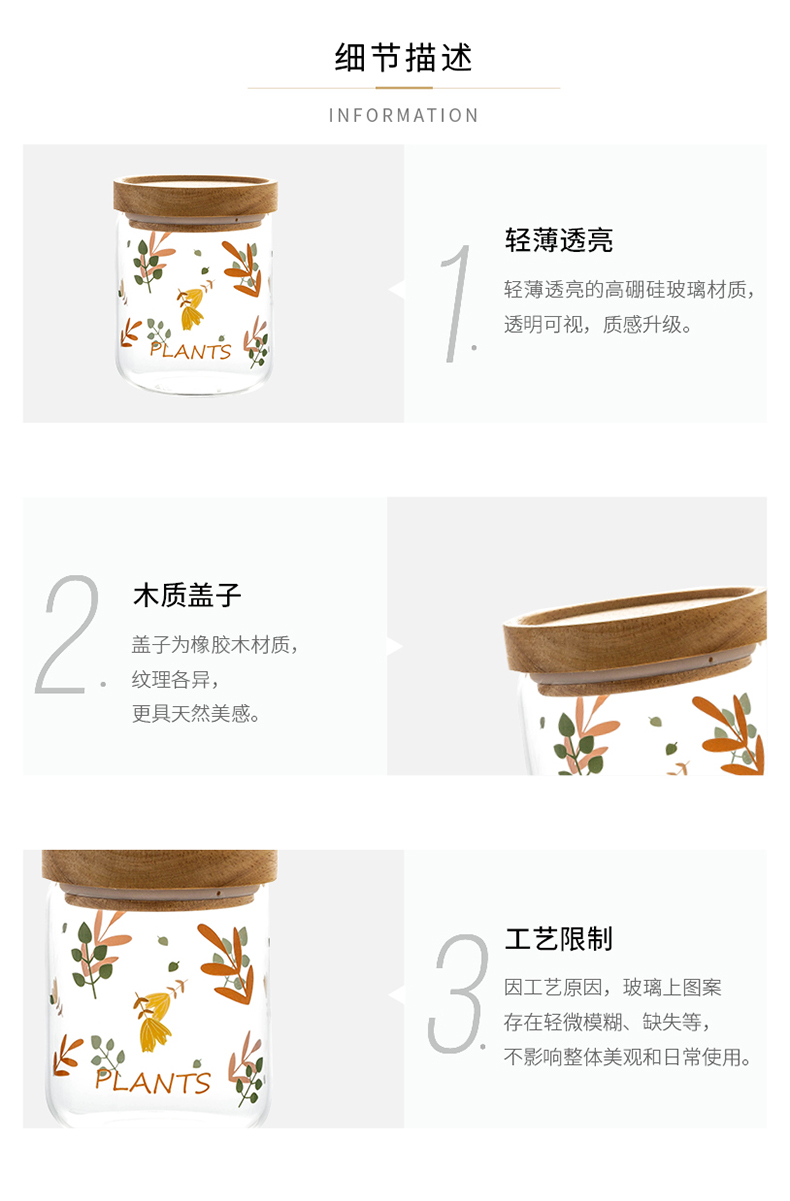 细节描述

INFORMATION

PLANTS

1.

轻薄透亮

轻薄透亮的高硼硅玻璃材质，透明可视，质感升级。

2.

木质盖子

盖子为橡胶木材质，纹理各异，更具天然美感。

PLANTS

3.

工艺限制

因工艺原因，玻璃上图案存在轻微模糊、缺失等，不影响整体美观和日常使用。