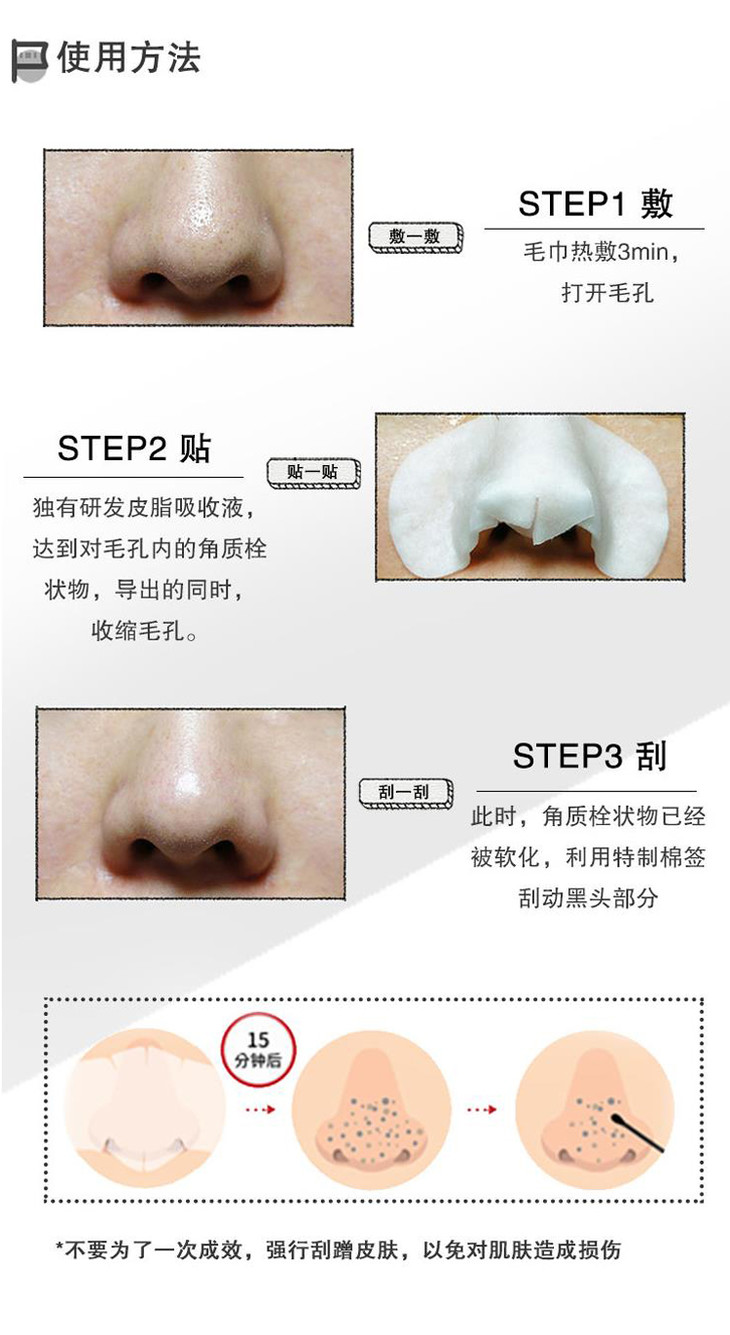 使用方法

敷一敷

STEP1 敷

毛巾热敷3min，打开毛孔

STEP2 贴

贴一贴

独有研发皮脂吸收液，达到对毛孔内的角质栓状物，导出的同时，收缩毛孔。

刮一刮

STEP3 刮

此时，角质栓状物已经被软化，利用特制棉签刮动黑头部分

15 分钟后

*不要为了一次成效，强行刮蹭皮肤，以免对肌肤造成损伤