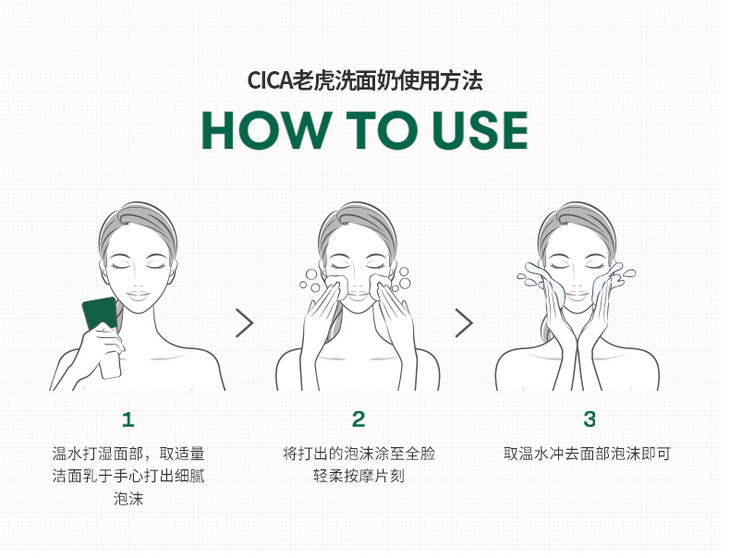 CICA老虎洗面奶使用方法

HOW TO USE

1

温水打湿面部，取适量洁面乳于手心打出细腻泡沫

2

将打出的泡沫涂至全脸轻柔按摩片刻

3

取温水冲去面部泡沫即可