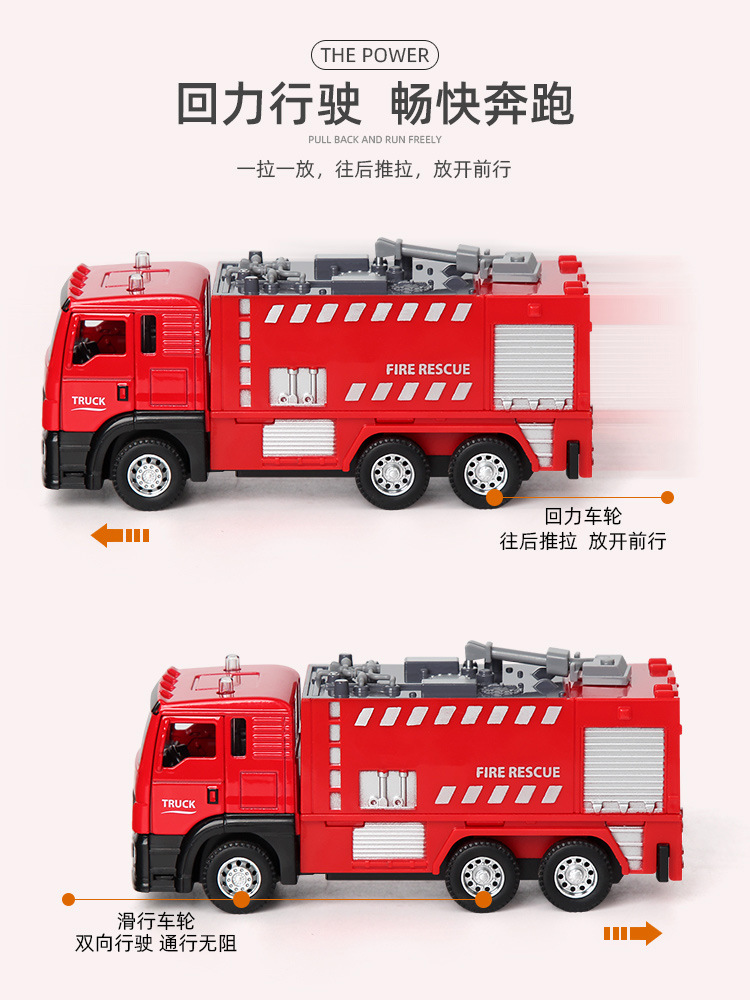 THE POWER

回力行驶 畅快奔跑

PULL BACK AND RUN FREELY

一拉一放，往后推拉，放开前行

TRUCK

FIRE RESCUE

回力车轮
往后推拉 放开前行

TRUCK

FIRE RESCUE

滑行车轮
双向行驶 通行无阻