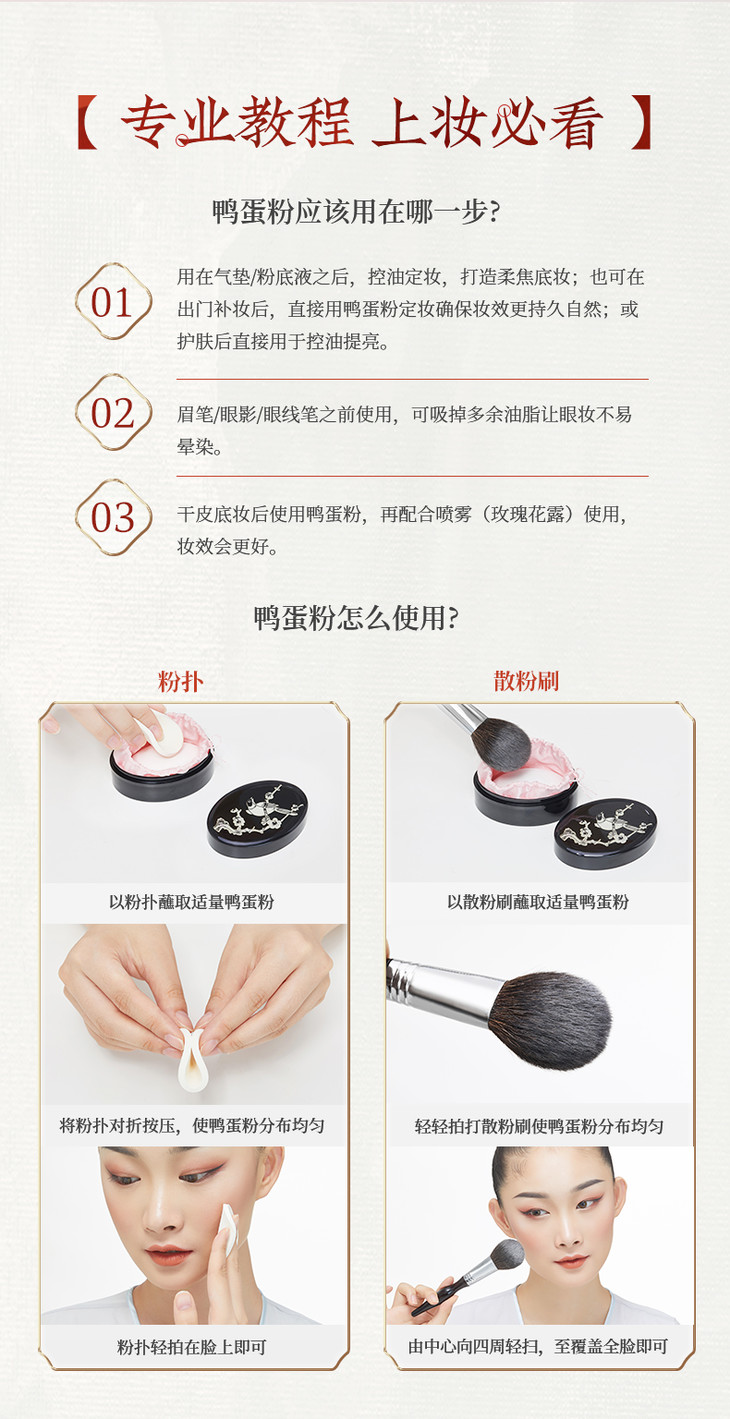 【 专业教程 上妆必看 】

鸭蛋粉应该用在哪一步?

01
用在气垫/粉底液之后，控油定妆，打造柔焦底妆；也可在出门补妆后，直接用鸭蛋粉定妆确保妆效更持久自然；或护肤后直接用于控油提亮。

02
眉笔/眼影/眼线笔之前使用，可吸掉多余油脂让眼妆不易晕染。

03
干皮底妆后使用鸭蛋粉，再配合喷雾（玫瑰花露）使用，妆效会更好。

鸭蛋粉怎么使用?

粉扑

以粉扑蘸取适量鸭蛋粉

将粉扑对折按压，使鸭蛋粉分布均匀

粉扑轻拍在脸上即可

散粉刷

以散粉刷蘸取适量鸭蛋粉

轻轻拍打散粉刷使鸭蛋粉分布均匀

由中心向四周轻扫，至覆盖全脸即可