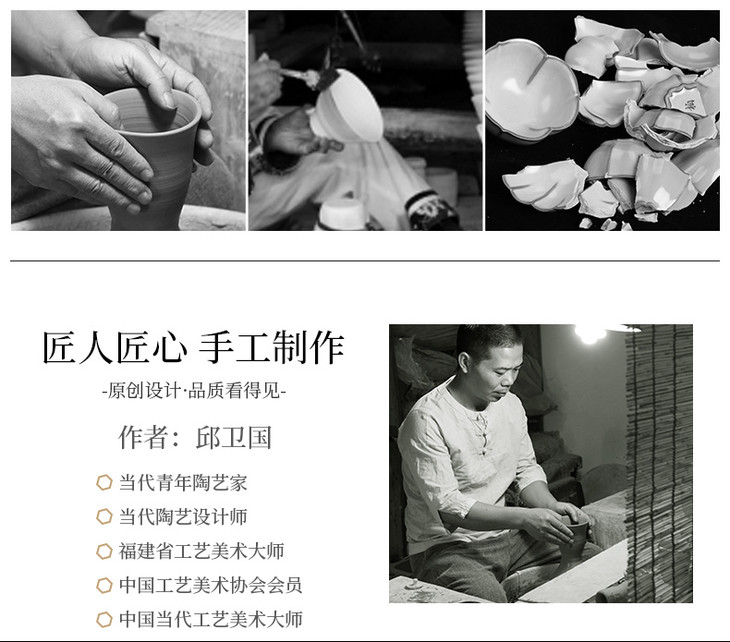 匠人匠心 手工制作

-原创设计·品质看得见-

作者：邱卫国

当代青年陶艺家

当代陶艺设计师

福建省工艺美术大师

中国工艺美术协会会员

中国当代工艺美术大师