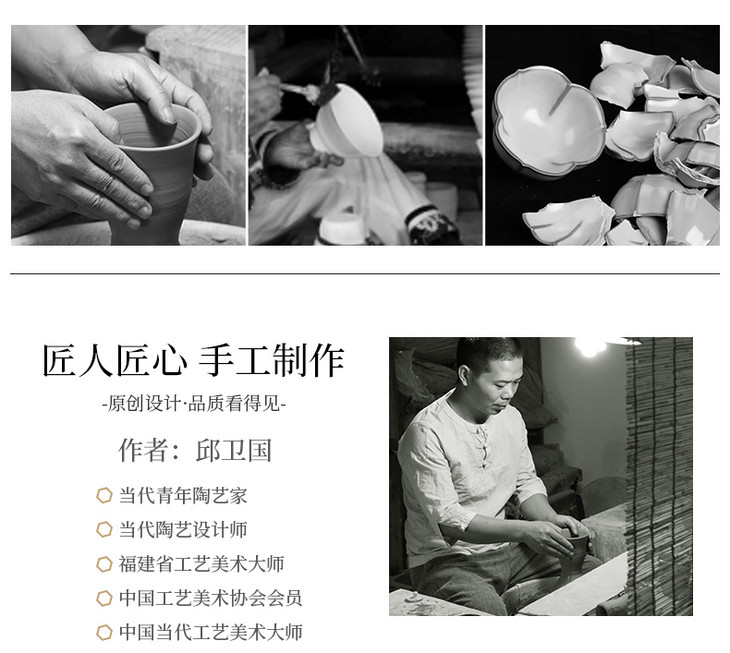 匠人匠心 手工制作

-原创设计·品质看得见-

作者：邱卫国

当代青年陶艺家

当代陶艺设计师

福建省工艺美术大师

中国工艺美术协会会员

中国当代工艺美术大师