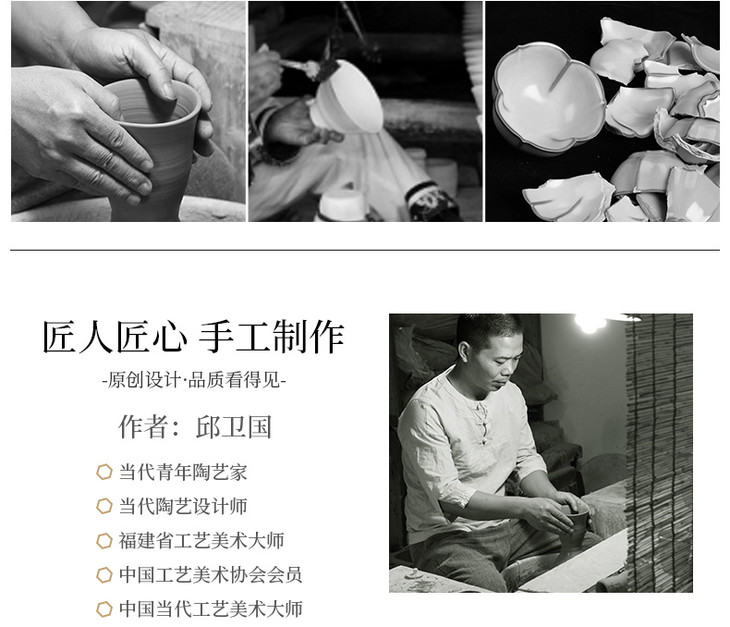 匠人匠心 手工制作

-原创设计·品质看得见-

作者：邱卫国

当代青年陶艺家

当代陶艺设计师

福建省工艺美术大师

中国工艺美术协会会员

中国当代工艺美术大师