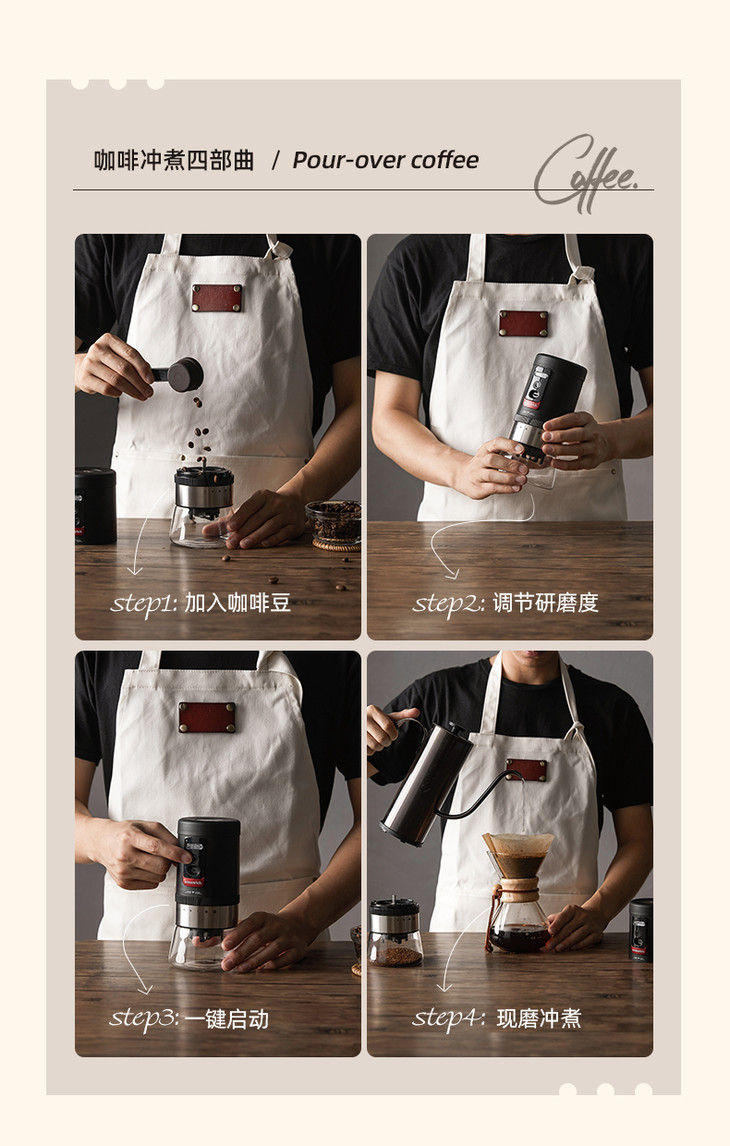 咖啡冲煮四部曲 / Pour-over coffee

Coffee.

step1: 加入咖啡豆

step2: 调节研磨度

step3: 一键启动

step4: 现磨冲煮