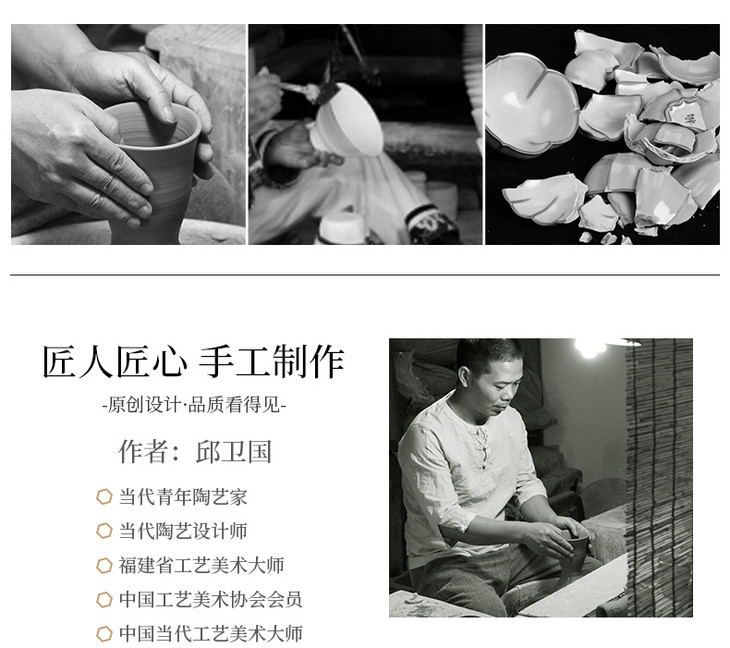 匠人匠心 手工制作

-原创设计·品质看得见-

作者：邱卫国

当代青年陶艺家

当代陶艺设计师

福建省工艺美术大师

中国工艺美术协会会员

中国当代工艺美术大师