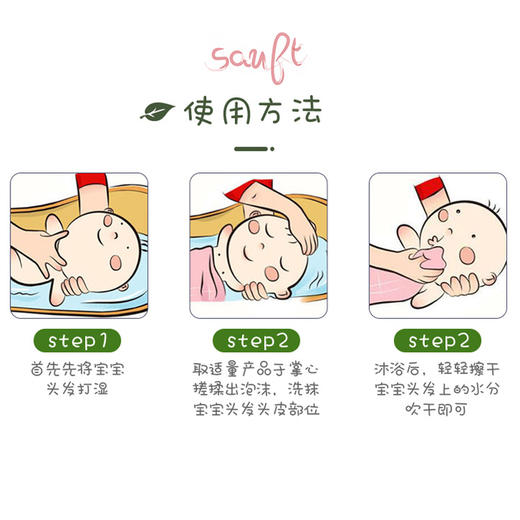 sauft

使用方法

step1
首先先将宝宝头发打湿

step2
取适量产品于掌心搓揉出泡沫，洗抹宝宝头发头皮部位

step2
沐浴后，轻轻擦干宝宝头发上的水分吹干即可