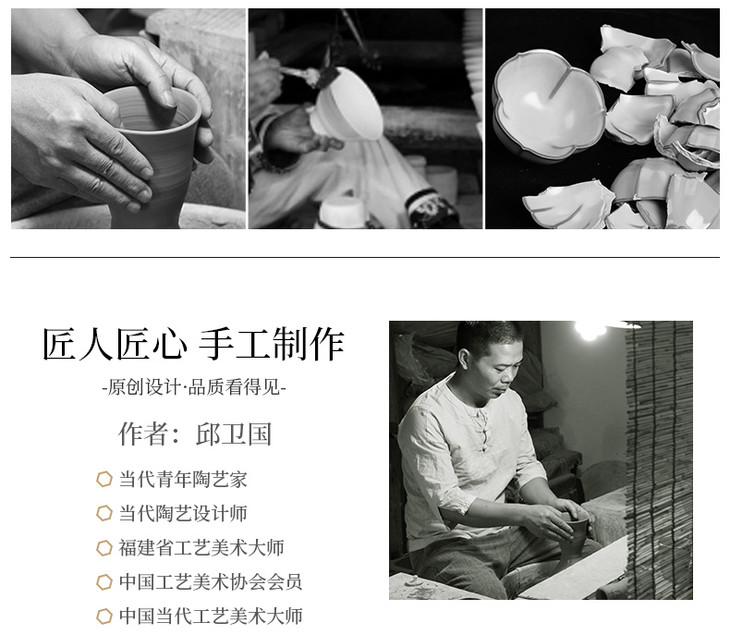 匠人匠心 手工制作

-原创设计·品质看得见-

作者：邱卫国

当代青年陶艺家

当代陶艺设计师

福建省工艺美术大师

中国工艺美术协会会员

中国当代工艺美术大师