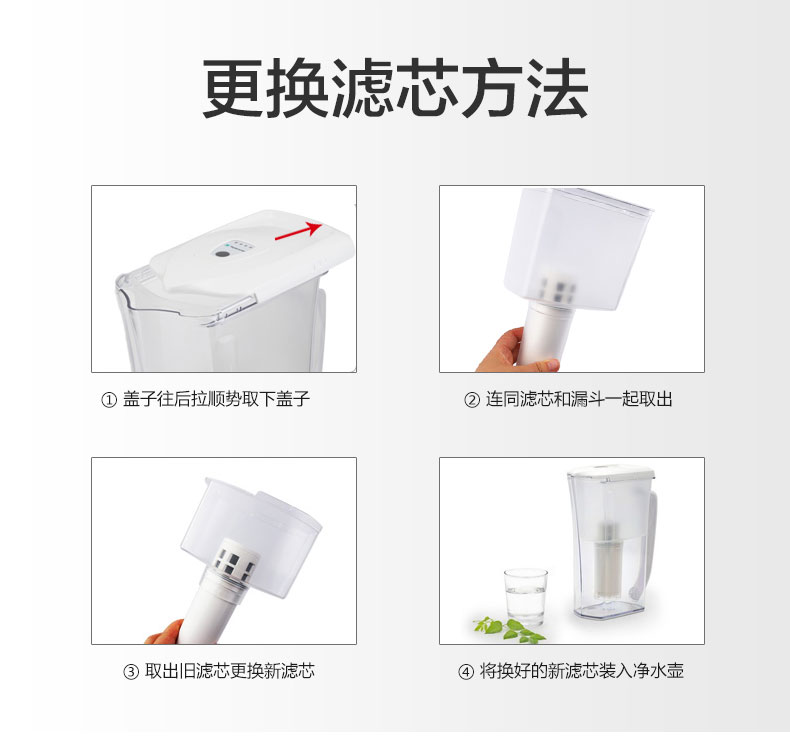 更换滤芯方法

① 盖子往后拉顺势取下盖子

② 连同滤芯和漏斗一起取出

③ 取出旧滤芯更换新滤芯

④ 将换好的新滤芯装入净水壶