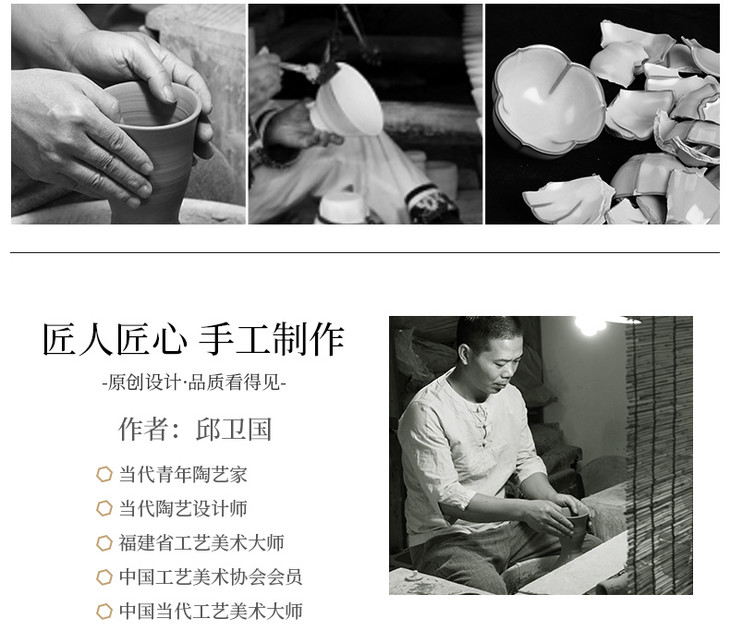 匠人匠心 手工制作

-原创设计·品质看得见-

作者：邱卫国

当代青年陶艺家

当代陶艺设计师

福建省工艺美术大师

中国工艺美术协会会员

中国当代工艺美术大师