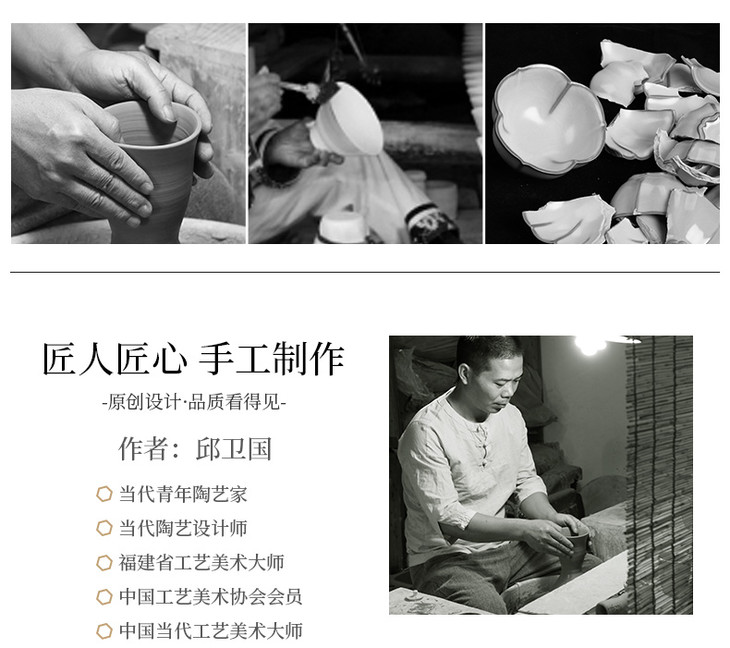 匠人匠心 手工制作

-原创设计·品质看得见-

作者：邱卫国

当代青年陶艺家

当代陶艺设计师

福建省工艺美术大师

中国工艺美术协会会员

中国当代工艺美术大师