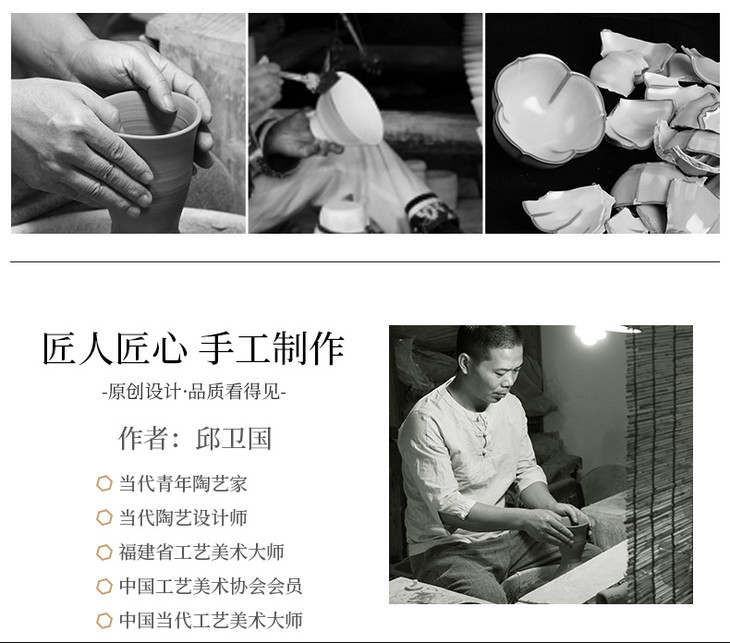 匠人匠心 手工制作

-原创设计·品质看得见-

作者：邱卫国

当代青年陶艺家

当代陶艺设计师

福建省工艺美术大师

中国工艺美术协会会员

中国当代工艺美术大师