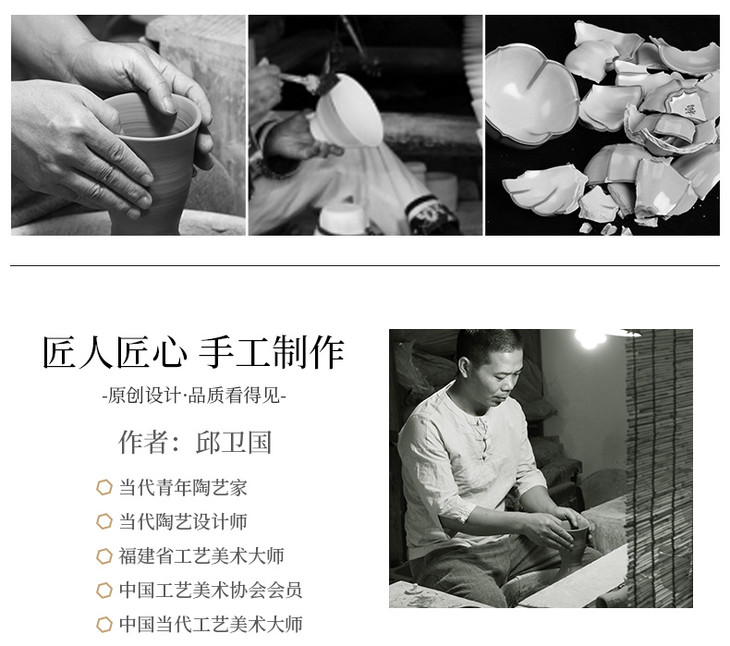 匠人匠心 手工制作

-原创设计·品质看得见-

作者：邱卫国

当代青年陶艺家

当代陶艺设计师

福建省工艺美术大师

中国工艺美术协会会员

中国当代工艺美术大师