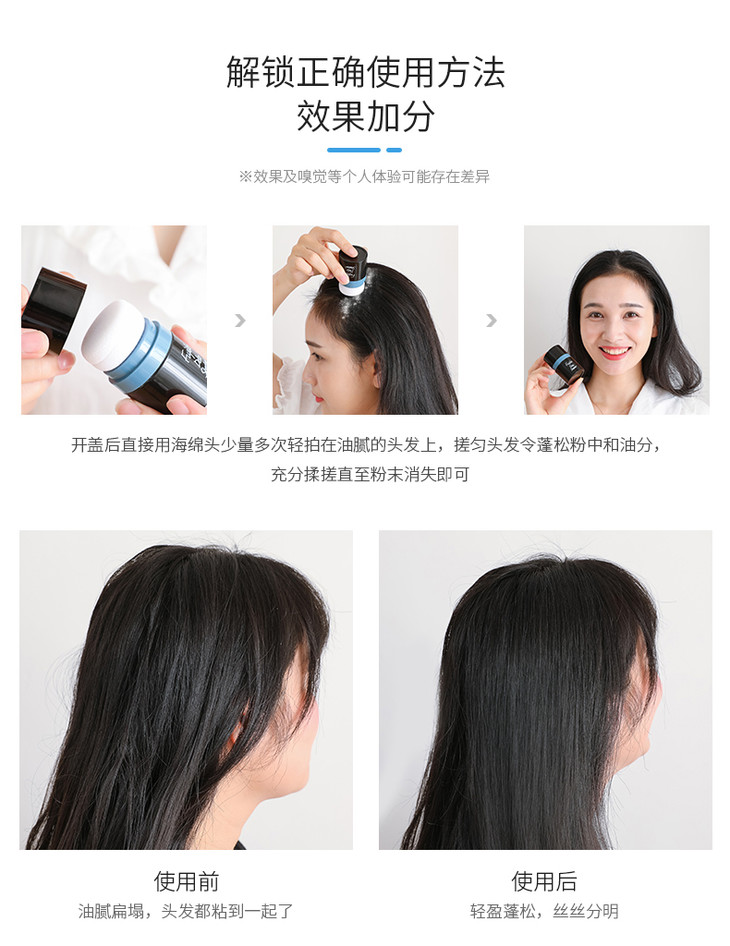 解锁正确使用方法
效果加分

※效果及嗅觉等个人体验可能存在差异

开盖后直接用海绵头少量多次轻拍在油腻的头发上，搓匀头发令蓬松粉中和油分，充分揉搓直至粉末消失即可

使用前
油腻扁塌，头发都粘到一起了

使用后
轻盈蓬松，丝丝分明