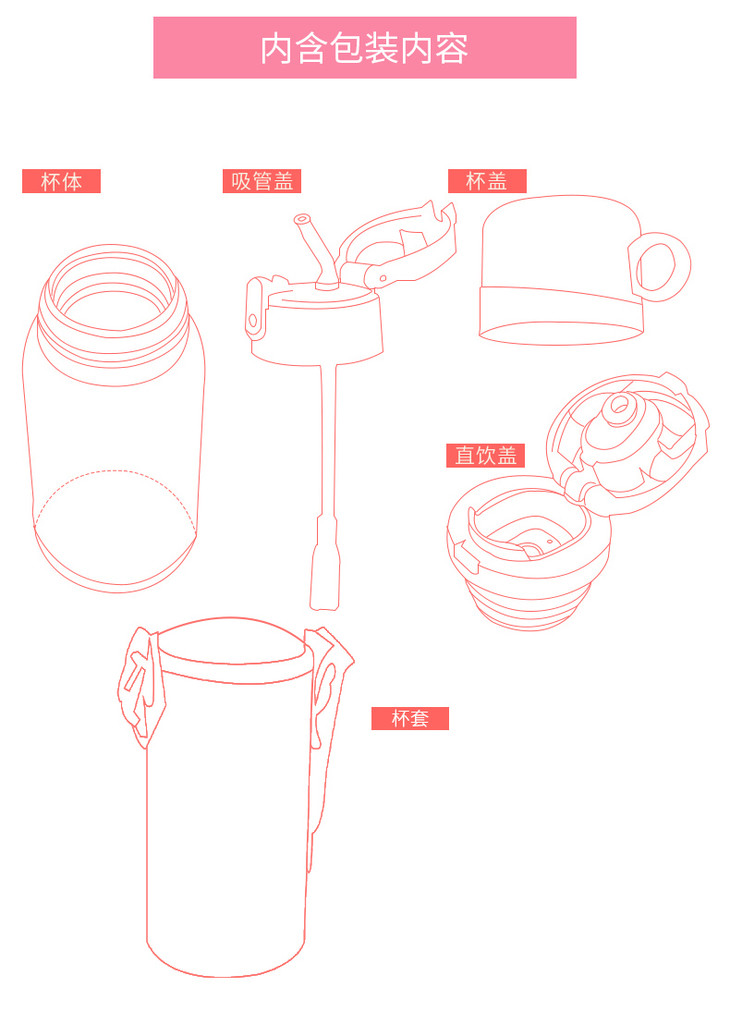 内含包装内容

杯体

吸管盖

杯盖

直饮盖

杯套