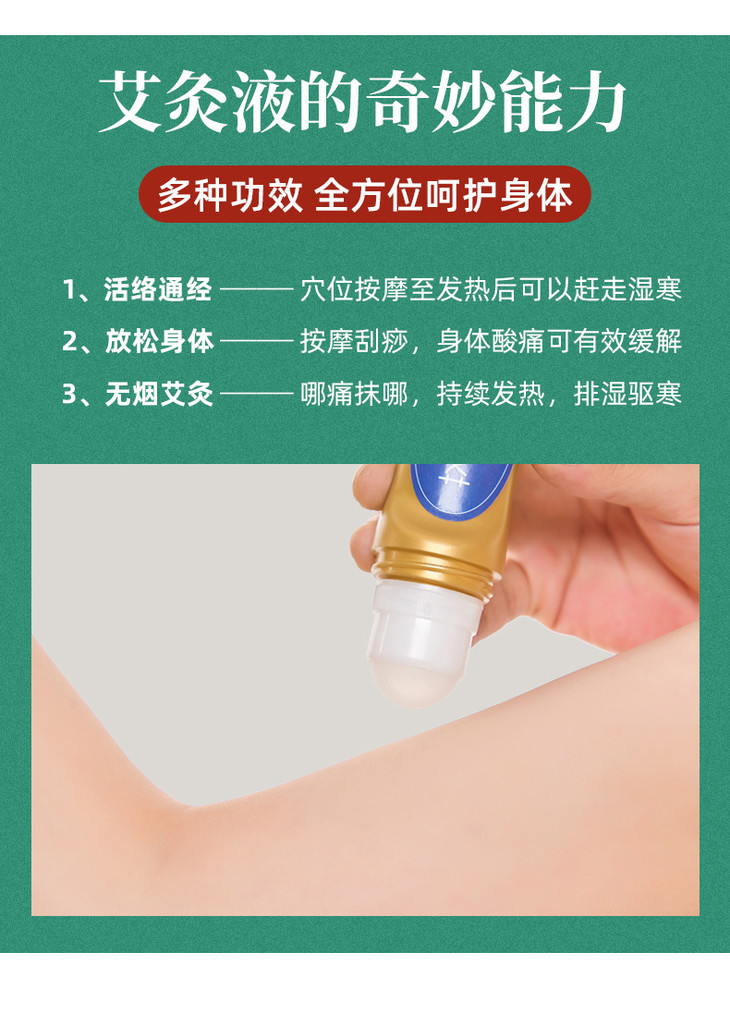 艾灸液的奇妙能力

多种功效 全方位呵护身体

1、活络通经 ——— 穴位按摩至发热后可以赶走湿寒

2、放松身体 ——— 按摩刮痧，身体酸痛可有效缓解

3、无烟艾灸 ——— 哪痛抹哪，持续发热，排湿驱寒