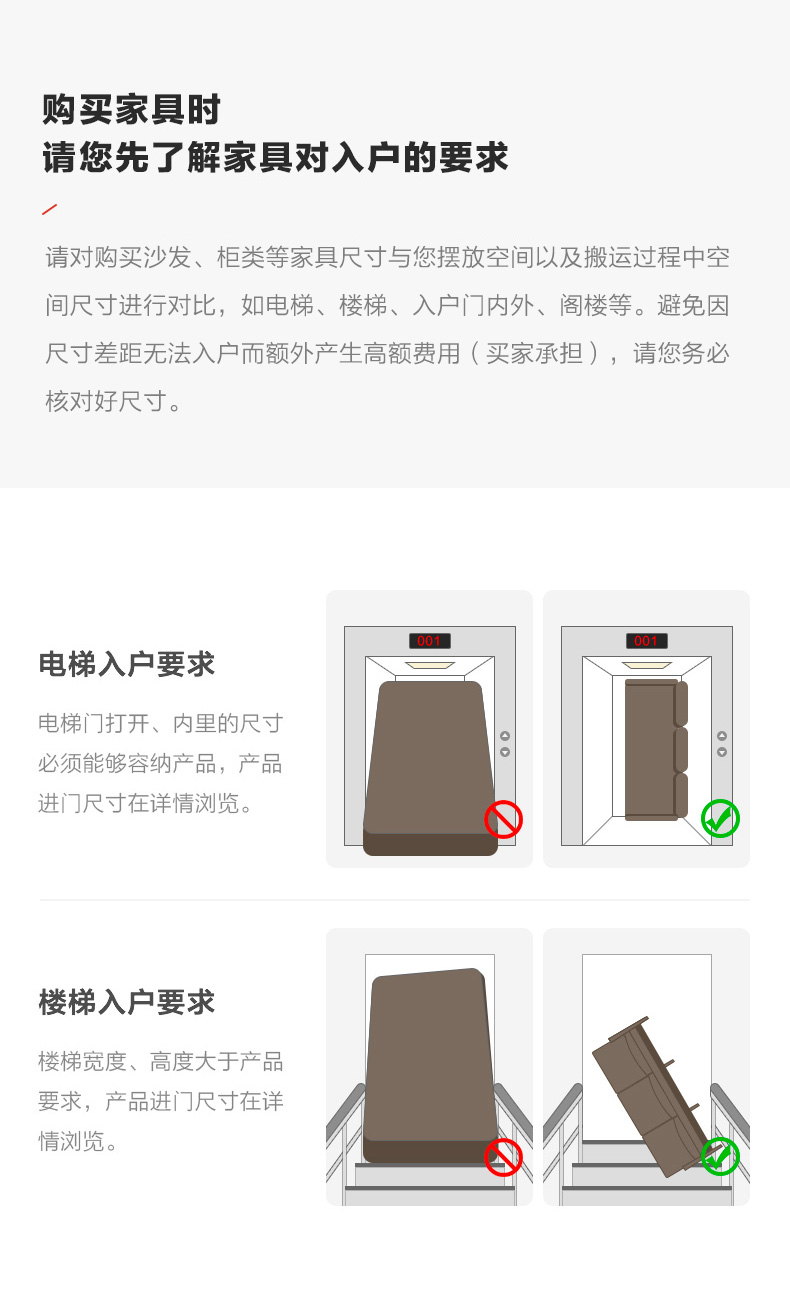 购买家具时
请您先了解家具对入户的要求

请对购买沙发、柜类等家具尺寸与您摆放空间以及搬运过程中空间尺寸进行对比，如电梯、楼梯、入户门内外、阁楼等。避免因尺寸差距无法入户而额外产生高额费用（买家承担），请您务必核对好尺寸。

电梯入户要求

电梯门打开、内里的尺寸必须能够容纳产品，产品进门尺寸在详情浏览。

001

001

楼梯入户要求

楼梯宽度、高度大于产品要求，产品进门尺寸在详情浏览。