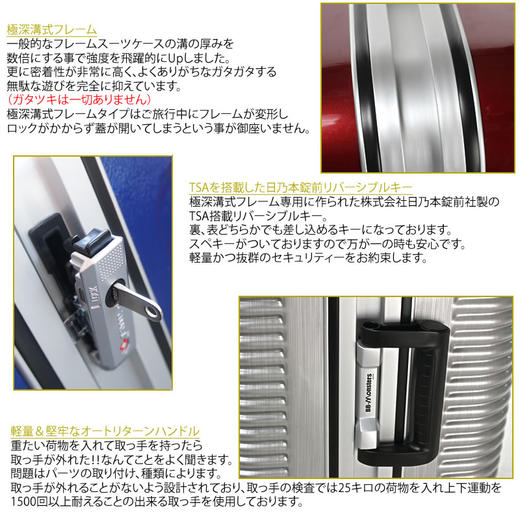 極深溝式フレーム
一般的なフレームスーツケースの溝の厚みを数倍にする事で強度を飛躍的にUpしました。
更に密着性が非常に高く、よくありがちなガタガタする無駄な遊びを完全に抑えています。
（ガタツキは一切ありません）
極深溝式フレームタイプはご旅行中にフレームが変形しロックがかからず蓋が開いてしまうという事が御座いません。

TSAを搭載した日乃本錠前リバーシブルキー
極深溝式フレーム専用に作られた株式会社日乃本錠前社製のTSA搭載リバーシブルキー。
裏、表どちらかでも差し込めるキーになっております。
スペキーがついておりますので万が一の時も安心です。
軽量かつ抜群のセキュリティーをお約束します。

BB-Monsters

軽量＆堅牢なオートリターンハンドル
重たい荷物を入れて取っ手を持ったら取っ手が外れた!!なんてことをよく聞きます。
問題はパーツの取り付け、種類によります。
取っ手が外れることがないよう設計されており、取っ手の検査では25キロの荷物を入れ上下運動を1500回以上耐えることの出来る取っ手を使用しております。