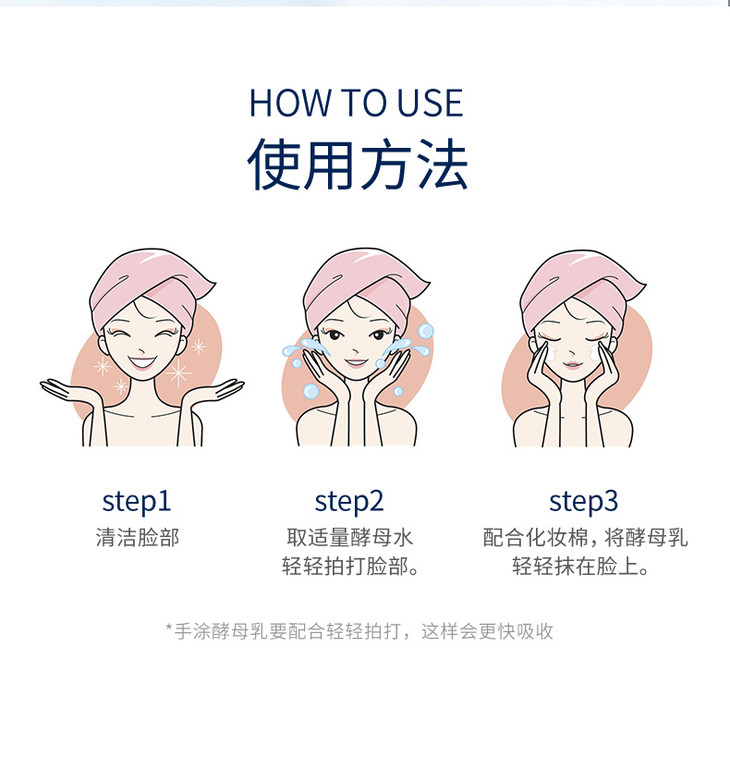 HOW TO USE
使用方法

step1
清洁脸部

step2
取适量酵母水
轻轻拍打脸部。

step3
配合化妆棉，将酵母乳
轻轻抹在脸上。

*手涂酵母乳要配合轻轻拍打，这样会更快吸收