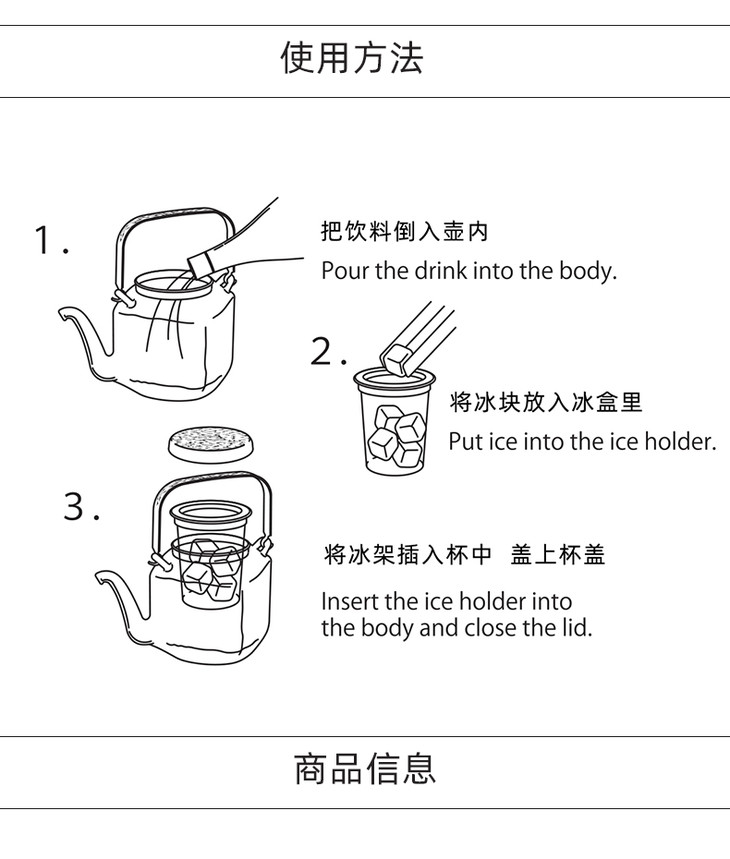 使用方法

1.

把饮料倒入壶内

Pour the drink into the body.

2.

将冰块放入冰盒里

Put ice into the ice holder.

3.

将冰架插入杯中 盖上杯盖

Insert the ice holder into the body and close the lid.

商品信息