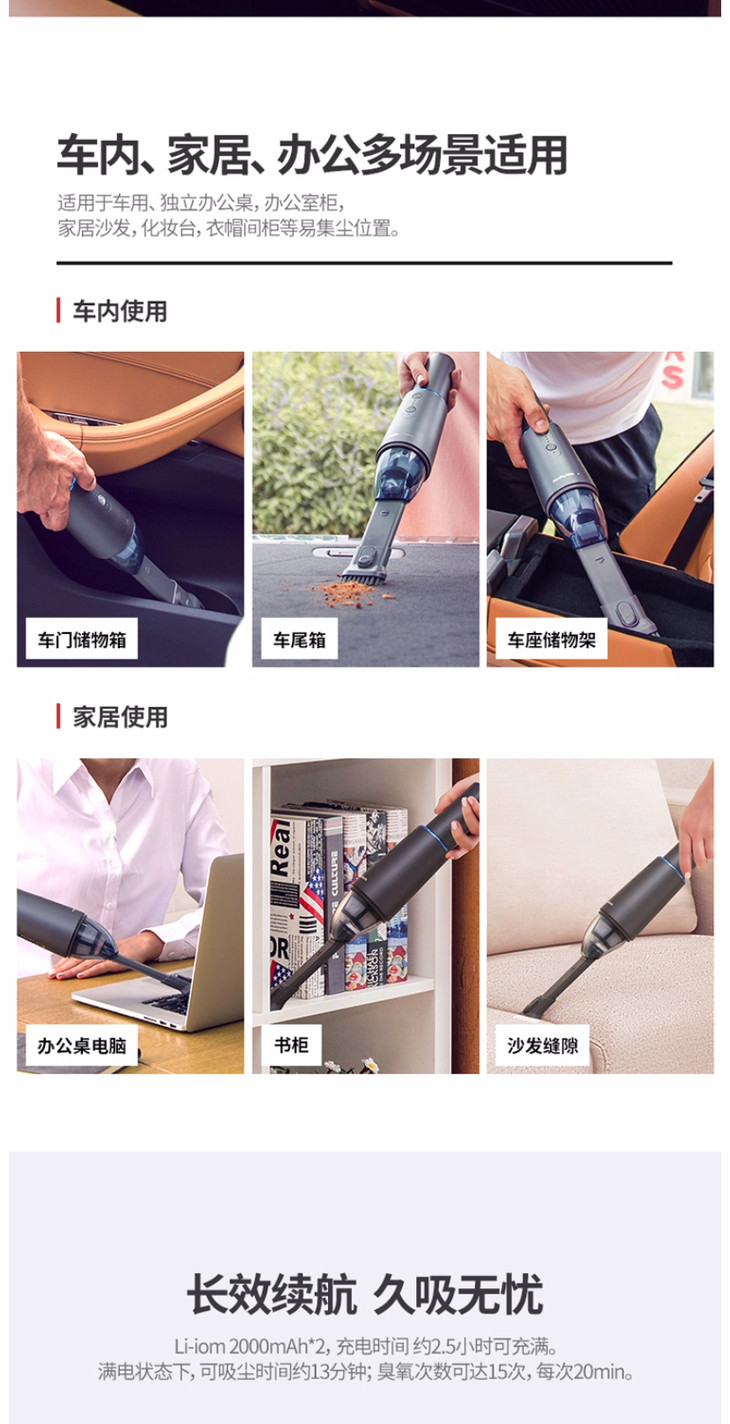 车内、家居、办公多场景适用

适用于车用、独立办公桌，办公室柜，家居沙发，化妆台，衣帽间柜等易集尘位置。

车内使用

车门储物箱

车尾箱

车座储物架

家居使用

办公桌电脑

书柜

沙发缝隙

长效续航 久吸无忧

Li-iom 2000mAh*2，充电时间 约2.5小时可充满。
满电状态下，可吸尘时间约13分钟；臭氧次数可达15次，每次20min。