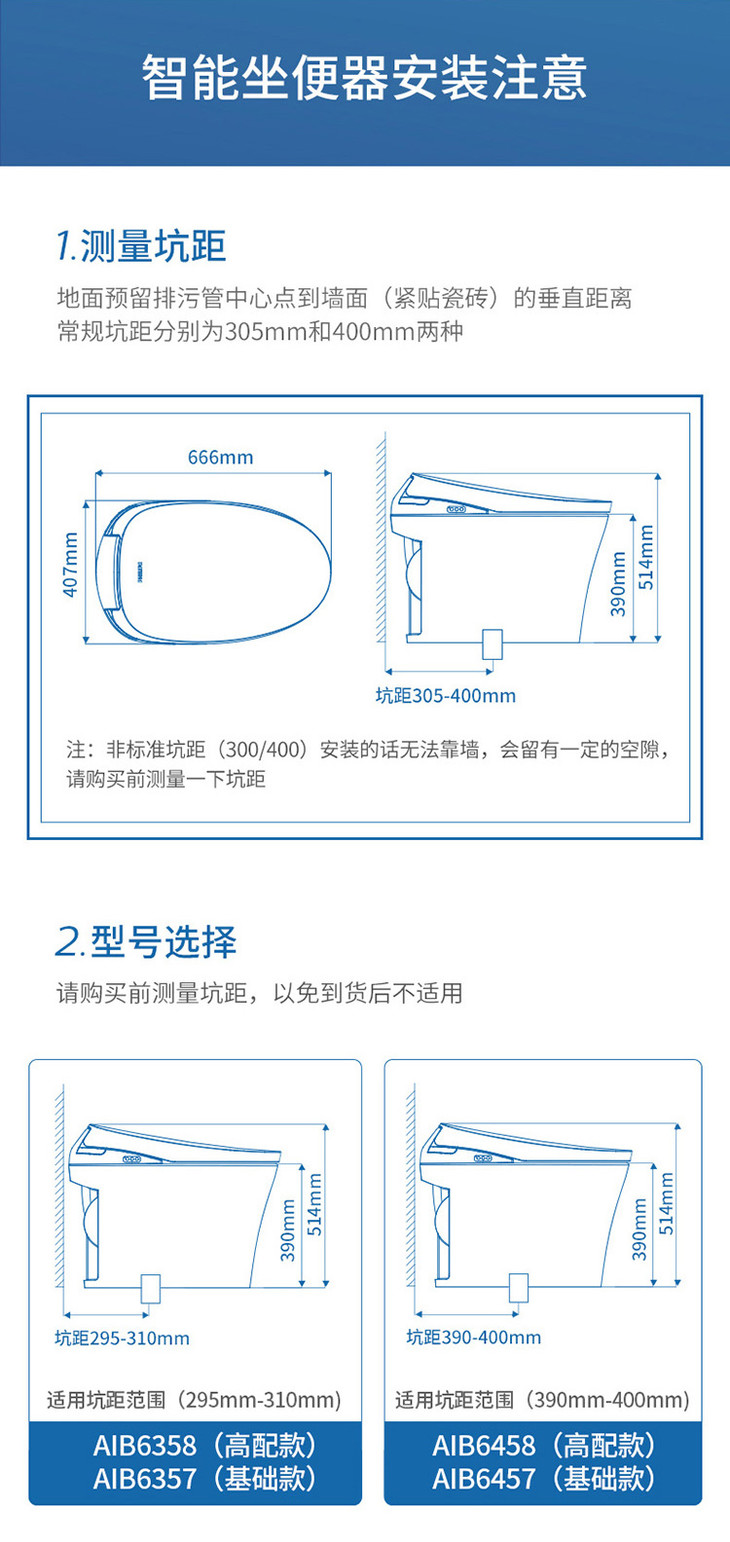 智能坐便器安装注意

1.测量坑距

地面预留排污管中心点到墙面（紧贴瓷砖）的垂直距离
常规坑距分别为305mm和400mm两种

666mm

407mm

390mm

514mm

坑距305-400mm

注：非标准坑距（300/400）安装的话无法靠墙，会留有一定的空隙，请购买前测量一下坑距

2.型号选择

请购买前测量坑距，以免到货后不适用

390mm

514mm

坑距295-310mm

适用坑距范围（295mm-310mm）

AIB6358（高配款）
AIB6357（基础款）

390mm

514mm

坑距390-400mm

适用坑距范围（390mm-400mm）

AIB6458（高配款）
AIB6457（基础款）