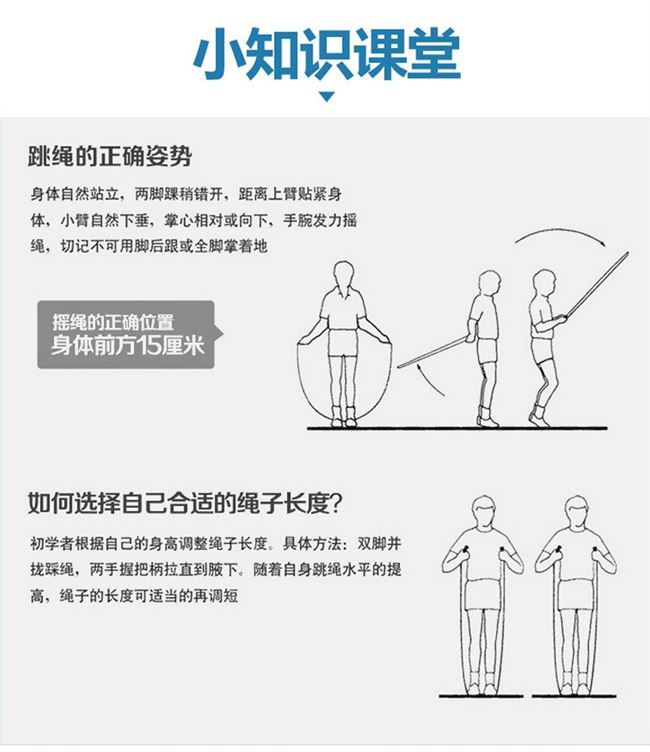 小知识课堂

跳绳的正确姿势

身体自然站立，两脚踝稍错开，距离上臂贴紧身体，小臂自然下垂，掌心相对或向下，手腕发力摇绳，切记不可用脚后跟或全脚掌着地

摇绳的正确位置
身体前方15厘米

如何选择自己合适的绳子长度？

初学者根据自己的身高调整绳子长度。具体方法：双脚并拢踩绳，两手握把柄拉直到腋下。随着自身跳绳水平的提高，绳子的长度可适当的再调短