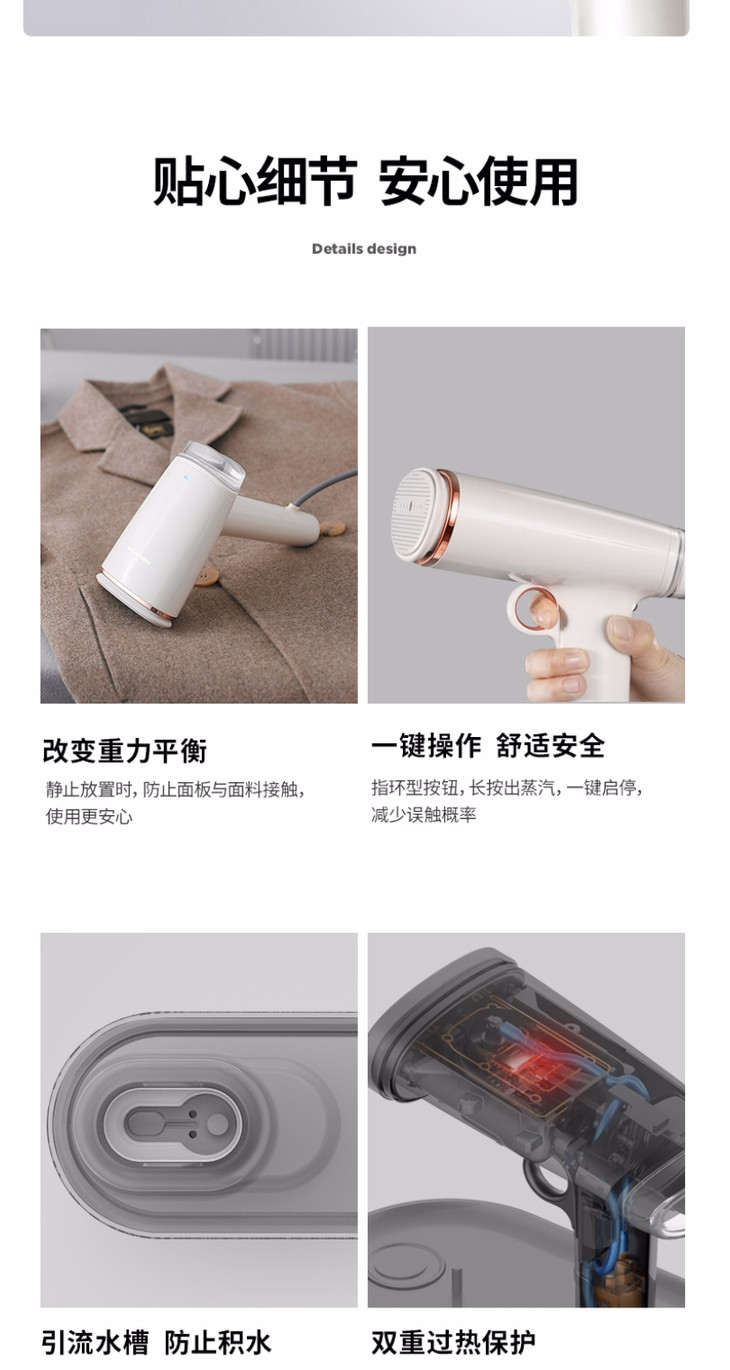 贴心细节 安心使用

Details design

改变重力平衡

静止放置时，防止面板与面料接触，使用更安心

一键操作 舒适安全

指环型按钮，长按出蒸汽，一键启停，减少误触概率

引流水槽 防止积水

双重过热保护