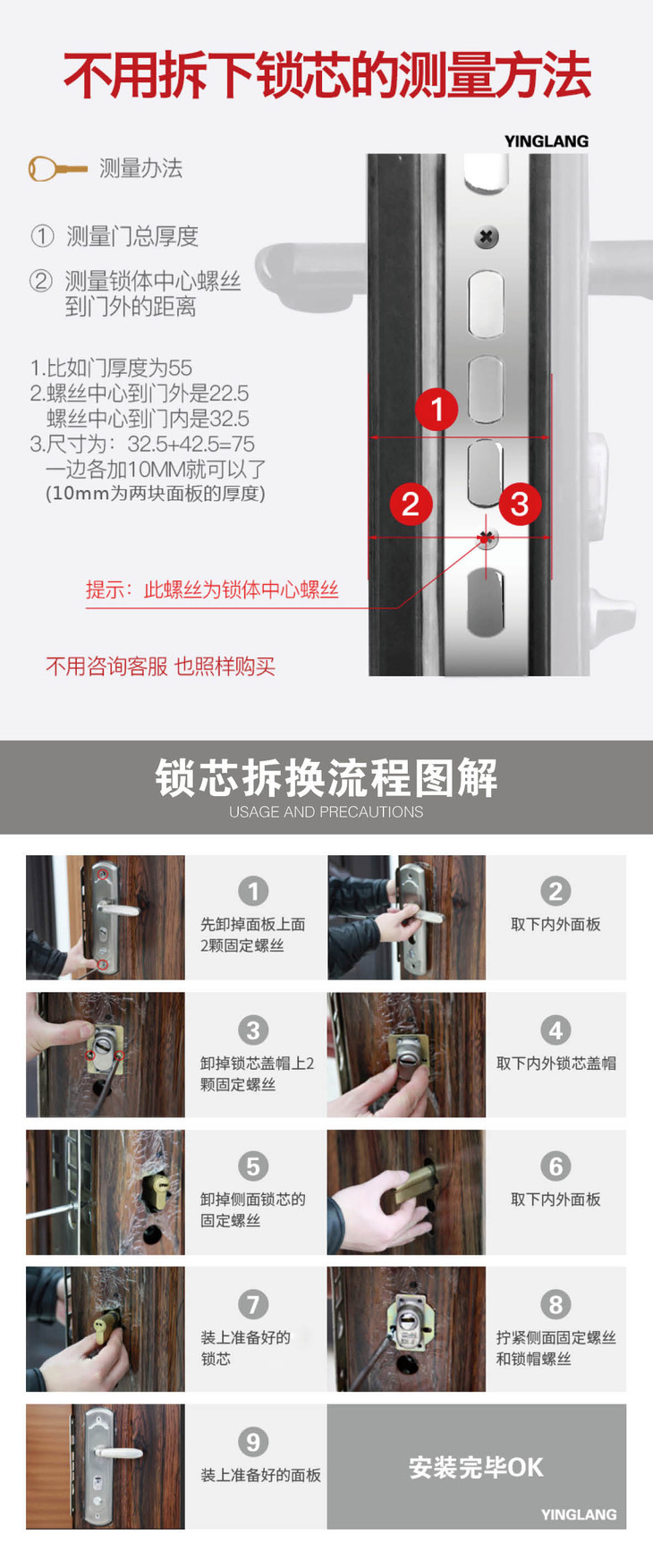 不用拆下锁芯的测量方法

YINGLANG

测量办法

① 测量门总厚度

② 测量锁体中心螺丝到门外的距离

1.比如门厚度为55
2.螺丝中心到门外是22.5
螺丝中心到门内是32.5
3.尺寸为：32.5+42.5=75
一边各加10MM就可以了
(10mm为两块面板的厚度)

1
2
3

提示：此螺丝为锁体中心螺丝

不用咨询客服 也照样购买

锁芯拆换流程图解
USAGE AND PRECAUTIONS

1
先卸掉面板上面2颗固定螺丝

2
取下内外面板

3
卸掉锁芯盖帽上2颗固定螺丝

4
取下内外锁芯盖帽

5
卸掉侧面锁芯的固定螺丝

6
取下内外面板

7
装上准备好的锁芯

8
拧紧侧面固定螺丝和锁帽螺丝

9
装上准备好的面板

安装完毕OK
YINGLANG