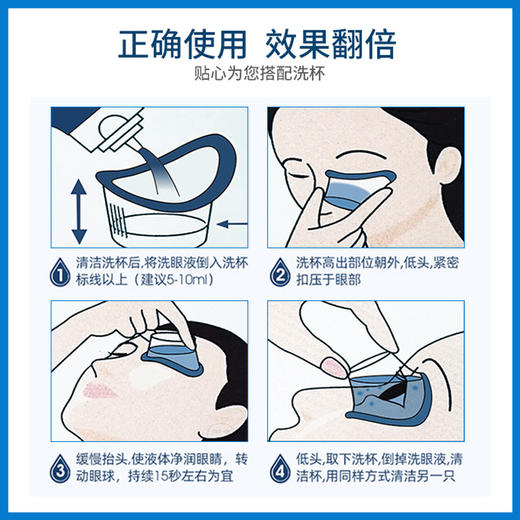 正确使用 效果翻倍
贴心为您搭配洗杯

1 清洁洗杯后,将洗眼液倒入洗杯标线以上（建议5-10ml）

2 洗杯高出部位朝外,低头,紧密扣压于眼部

3 缓慢抬头,使液体净润眼睛，转动眼球，持续15秒左右为宜

4 低头,取下洗杯,倒掉洗眼液,清洁杯,用同样方式清洁另一只