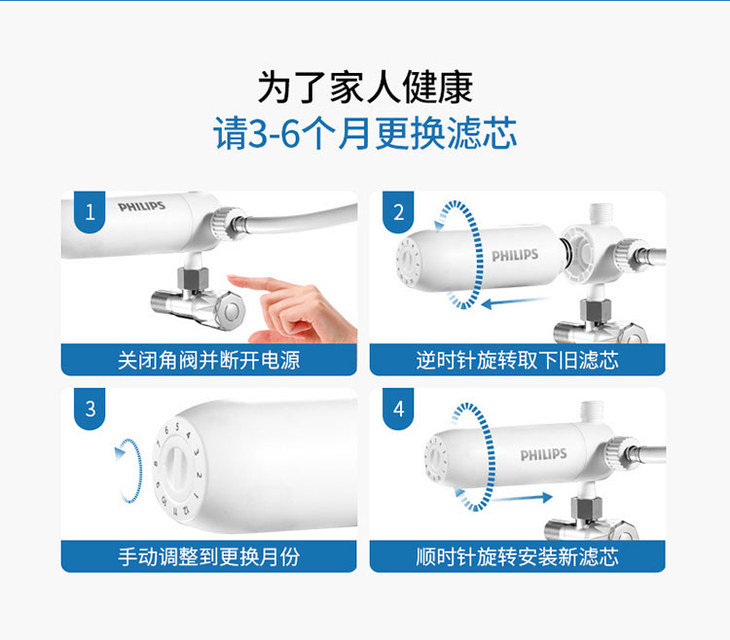 为了家人健康
请3-6个月更换滤芯

1
PHILIPS
关闭角阀并断开电源

2
PHILIPS
逆时针旋转取下旧滤芯

3
1 2 3 4 5 6 7 8 9 10 11 12
手动调整到更换月份

4
PHILIPS
顺时针旋转安装新滤芯