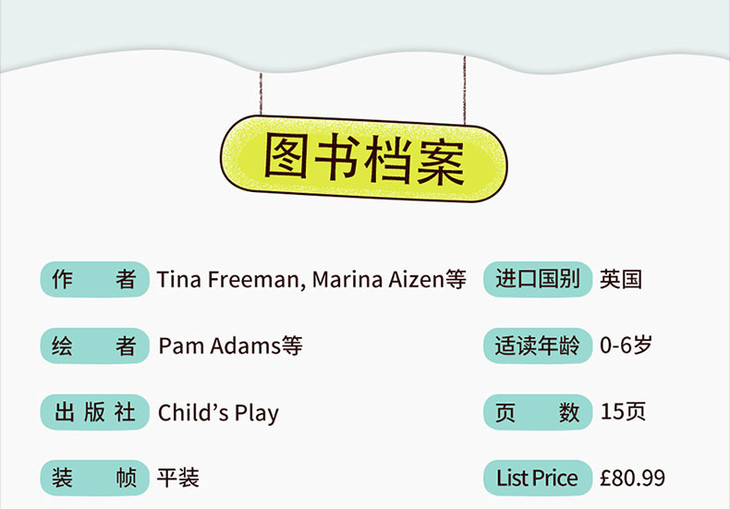 图书档案

作者 Tina Freeman, Marina Aizen等

绘者 Pam Adams等

出版社 Child's Play

装帧 平装

进口国别 英国

适读年龄 0-6岁

页数 15页

List Price £80.99