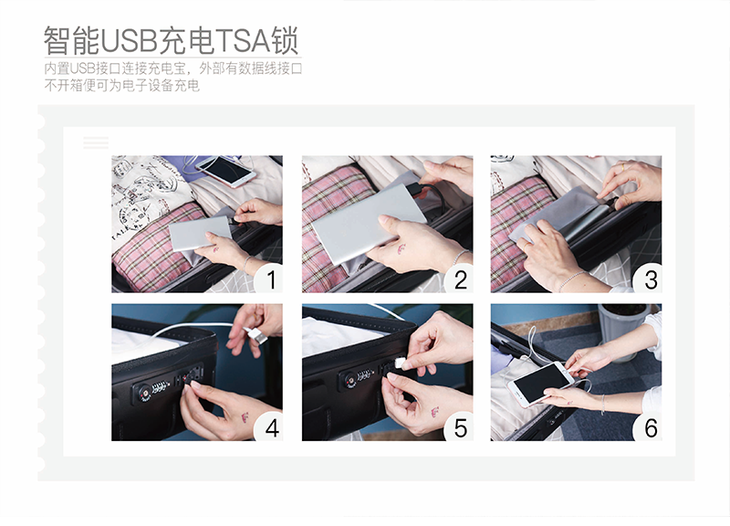 智能USB充电TSA锁
内置USB接口连接充电宝，外部有数据线接口
不开箱便可为电子设备充电

1
2
3
4
5
6