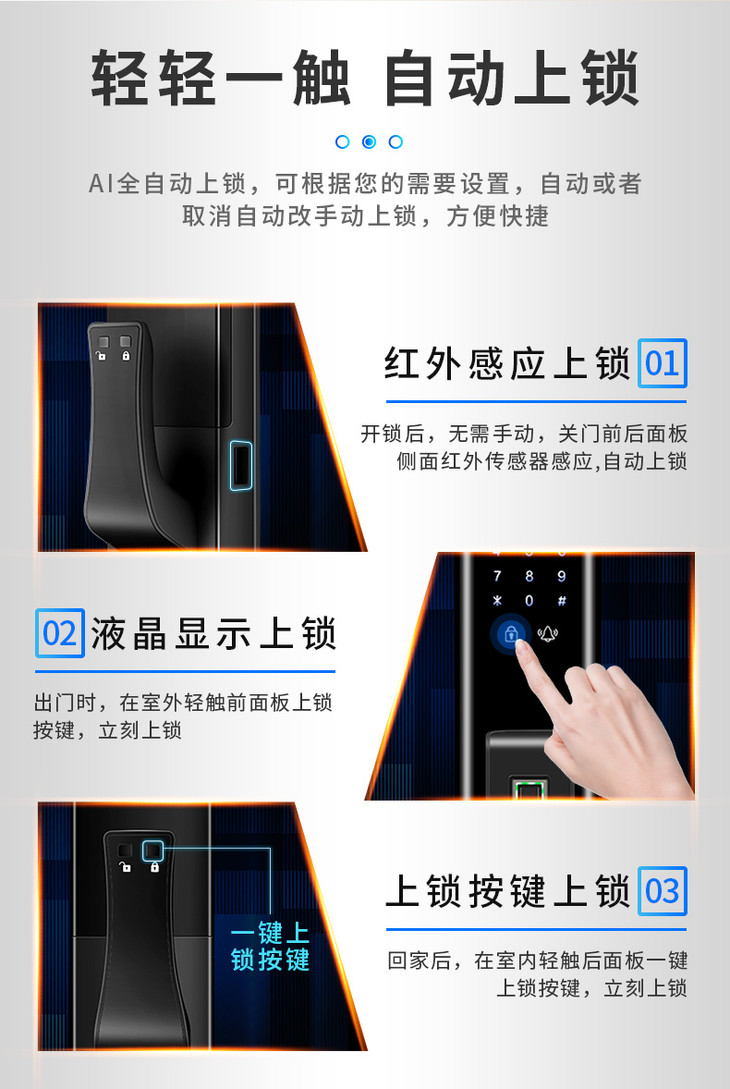 轻轻一触 自动上锁

AI全自动上锁，可根据您的需要设置，自动或者取消自动改手动上锁，方便快捷

红外感应上锁 01

开锁后，无需手动，关门前后面板侧面红外传感器感应,自动上锁

7 8 9
* 0 #

02 液晶显示上锁

出门时，在室外轻触前面板上锁按键，立刻上锁

一键上锁按键

上锁按键上锁 03

回家后，在室内轻触后面板一键上锁按键，立刻上锁