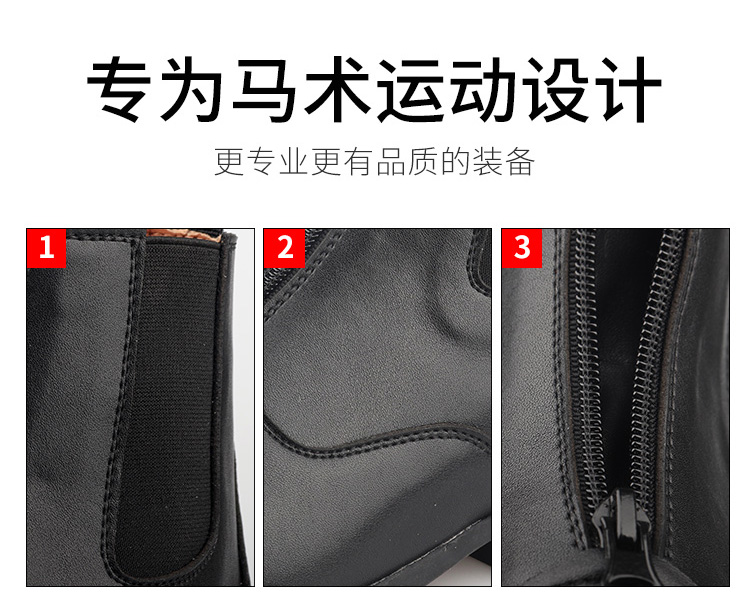 专为马术运动设计

更专业更有品质的装备

1

2

3