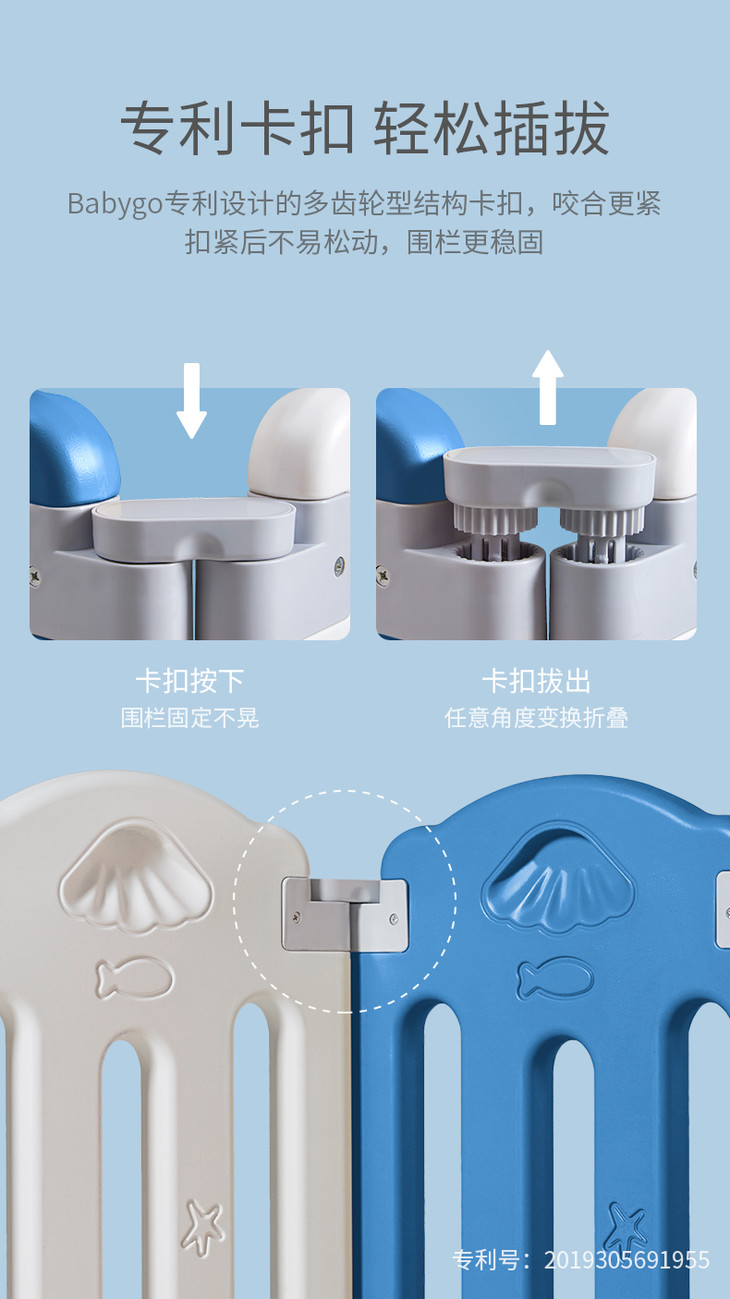 专利卡扣 轻松插拔

Babygo专利设计的多齿轮型结构卡扣，咬合更紧
扣紧后不易松动，围栏更稳固

卡扣按下
围栏固定不晃

卡扣拔出
任意角度变换折叠

专利号：2019305691955