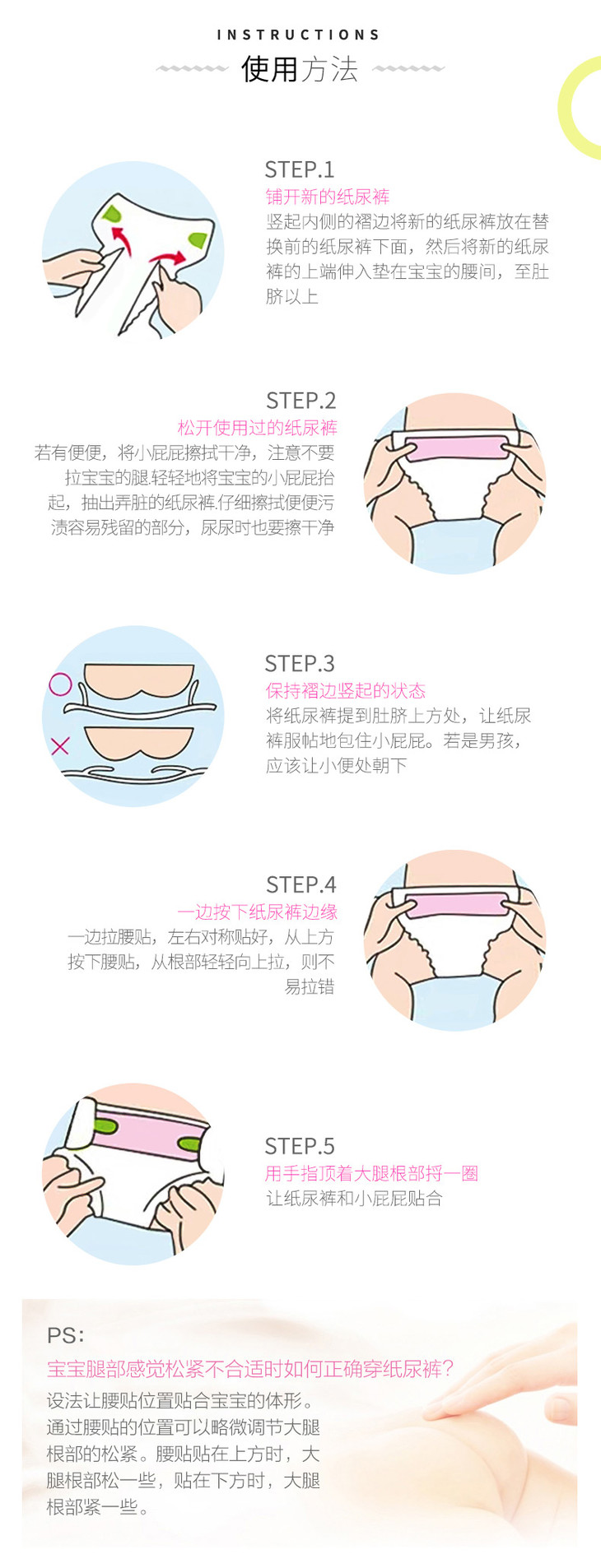 INSTRUCTIONS
使用方法

STEP.1
铺开新的纸尿裤
竖起内侧的褶边将新的纸尿裤放在替换前的纸尿裤下面，然后将新的纸尿裤的上端伸入垫在宝宝的腰间，至肚脐以上

STEP.2
松开使用过的纸尿裤
若有便便，将小屁屁擦拭干净，注意不要拉宝宝的腿.轻轻地将宝宝的小屁屁抬起，抽出弄脏的纸尿裤.仔细擦拭便便污渍容易残留的部分，尿尿时也要擦干净

STEP.3
保持褶边竖起的状态
将纸尿裤提到肚脐上方处，让纸尿裤服帖地包住小屁屁。若是男孩，应该让小便处朝下

STEP.4
一边按下纸尿裤边缘
一边拉腰贴，左右对称贴好，从上方按下腰贴，从根部轻轻向上拉，则不易拉错

STEP.5
用手指顶着大腿根部捋一圈
让纸尿裤和小屁屁贴合

PS:
宝宝腿部感觉松紧不合适时如何正确穿纸尿裤?
设法让腰贴位置贴合宝宝的体形。通过腰贴的位置可以略微调节大腿根部的松紧。腰贴贴在上方时，大腿根部松一些，贴在下方时，大腿根部紧一些。