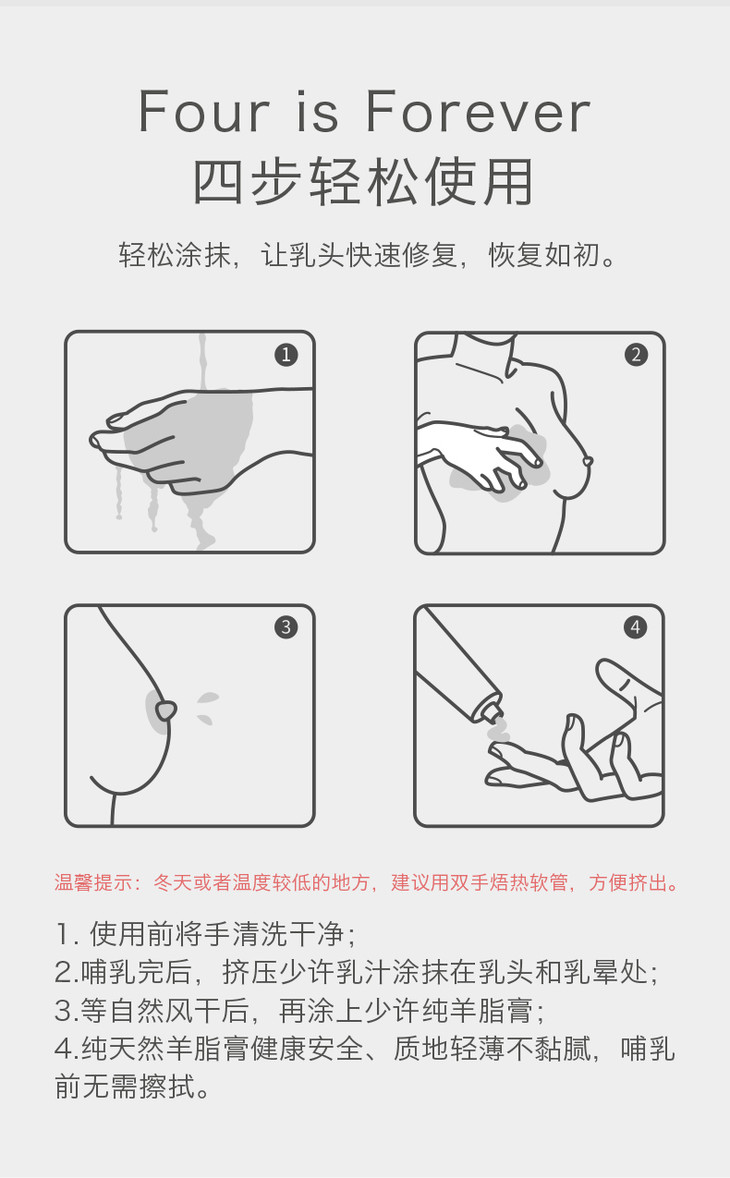 Four is Forever
四步轻松使用

轻松涂抹，让乳头快速修复，恢复如初。

1

2

3

4

温馨提示：冬天或者温度较低的地方，建议用双手焐热软管，方便挤出。

1. 使用前将手清洗干净；
2.哺乳完后，挤压少许乳汁涂抹在乳头和乳晕处；
3.等自然风干后，再涂上少许纯羊脂膏；
4.纯天然羊脂膏健康安全、质地轻薄不黏腻，哺乳前无需擦拭。