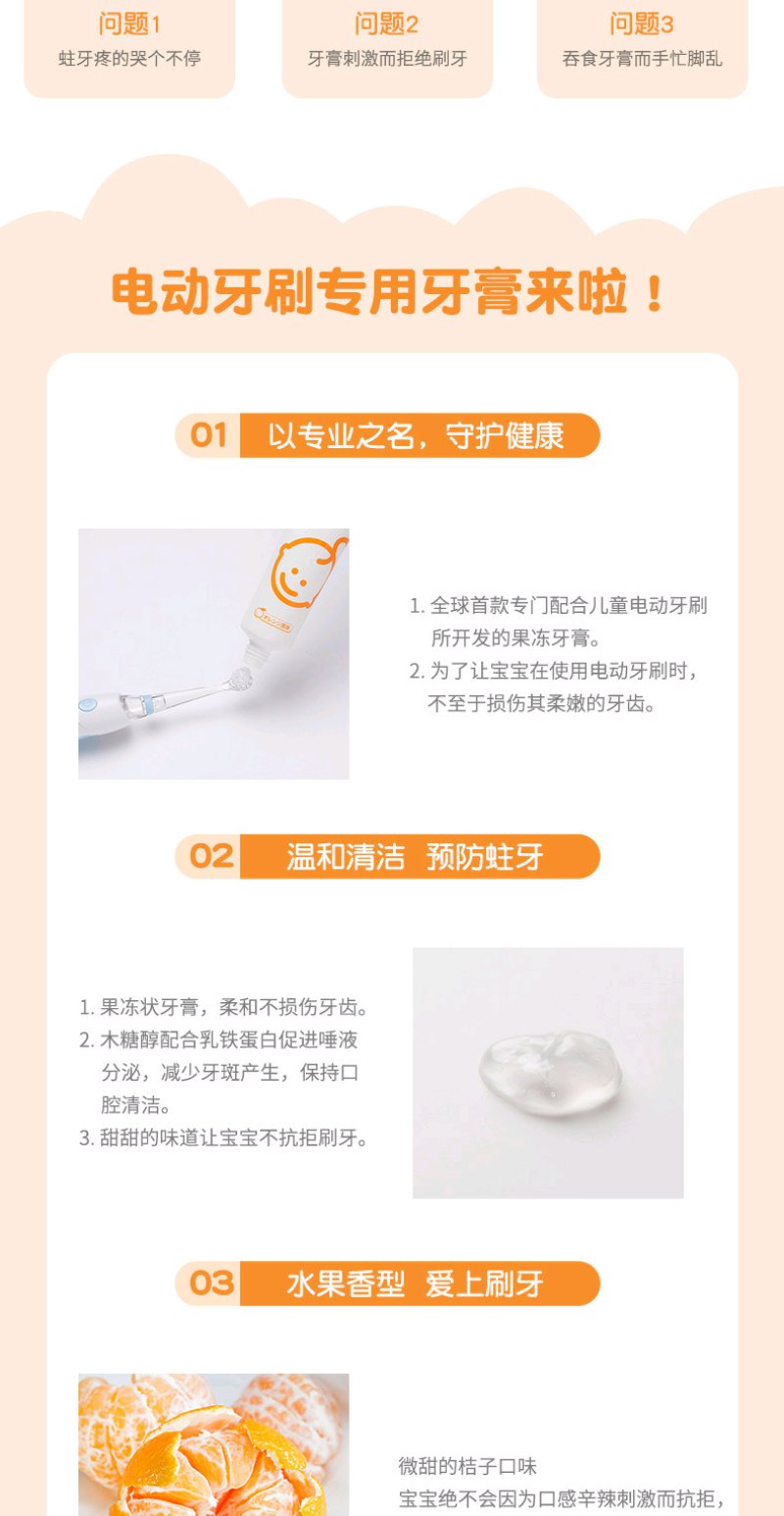 问题1
蛀牙疼的哭个不停

问题2
牙膏刺激而拒绝刷牙

问题3
吞食牙膏而手忙脚乱

电动牙刷专用牙膏来啦！

01 以专业之名，守护健康

1. 全球首款专门配合儿童电动牙刷所开发的果冻牙膏。
2. 为了让宝宝在使用电动牙刷时，不至于损伤其柔嫩的牙齿。

02 温和清洁 预防蛀牙

1. 果冻状牙膏，柔和不损伤牙齿。
2. 木糖醇配合乳铁蛋白促进唾液分泌，减少牙斑产生，保持口腔清洁。
3. 甜甜的味道让宝宝不抗拒刷牙。

03 水果香型 爱上刷牙

微甜的桔子口味
宝宝绝不会因为口感辛辣刺激而抗拒，