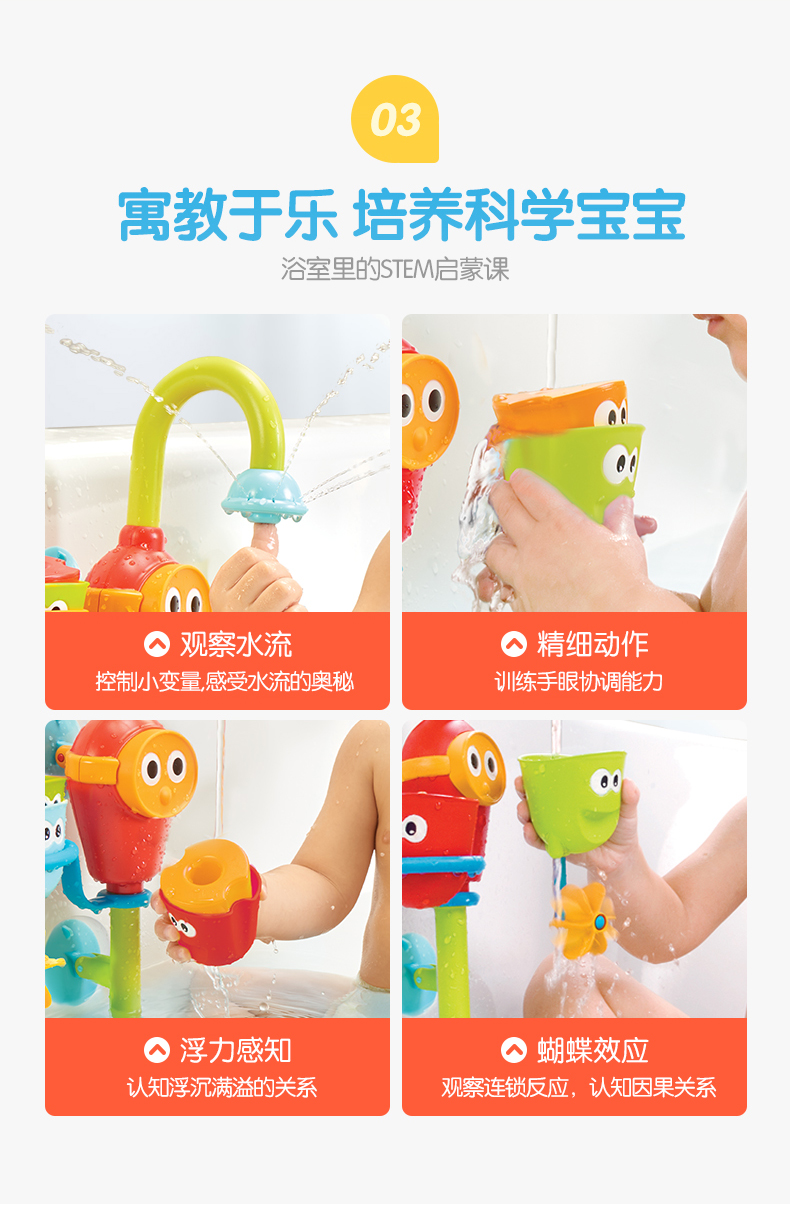 03

寓教于乐 培养科学宝宝

浴室里的STEM启蒙课

观察水流

控制小变量,感受水流的奥秘

精细动作

训练手眼协调能力

浮力感知

认知浮沉满溢的关系

蝴蝶效应

观察连锁反应，认知因果关系