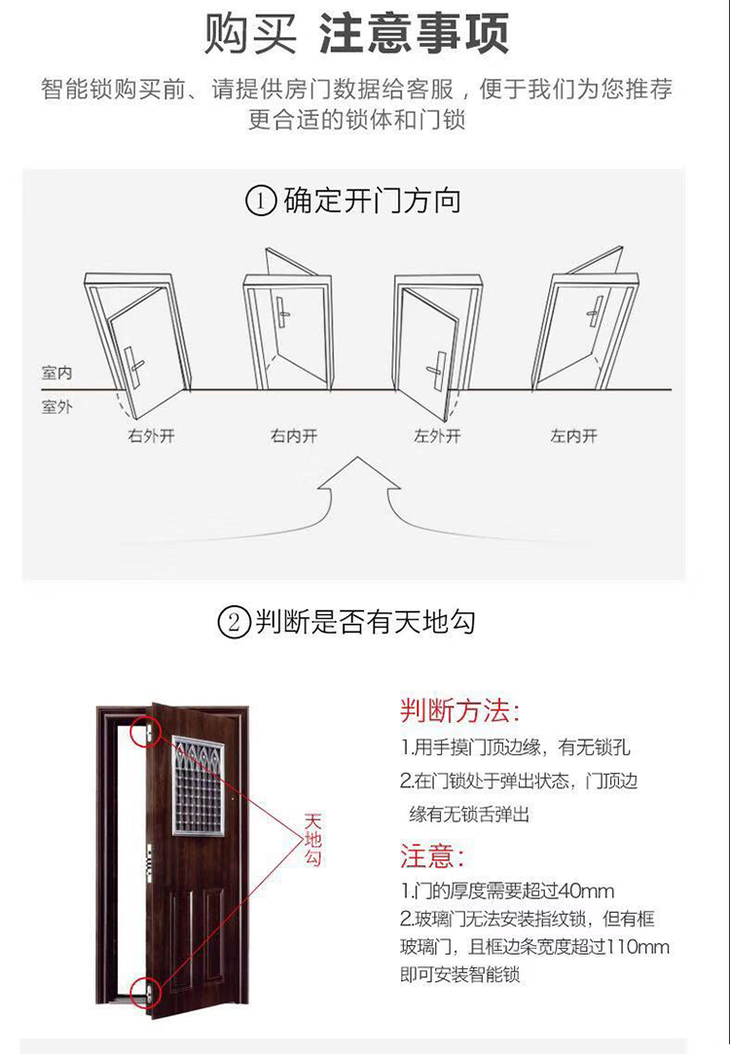 购买 注意事项

智能锁购买前、请提供房门数据给客服，便于我们为您推荐更合适的锁体和门锁

①确定开门方向

室内
室外

右外开
右内开
左外开
左内开

②判断是否有天地勾

天地勾

判断方法:
1.用手摸门顶边缘，有无锁孔
2.在门锁处于弹出状态，门顶边缘有无锁舌弹出

注意:
1.门的厚度需要超过40mm
2.玻璃门无法安装指纹锁，但有框玻璃门，且框边条宽度超过110mm即可安装智能锁