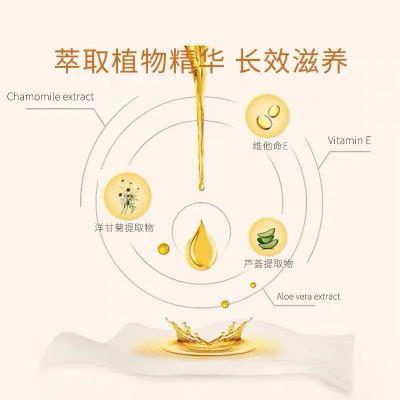 萃取植物精华 长效滋养

Chamomile extract

维他命E

Vitamin E

洋甘菊提取物

芦荟提取物

Aloe vera extract