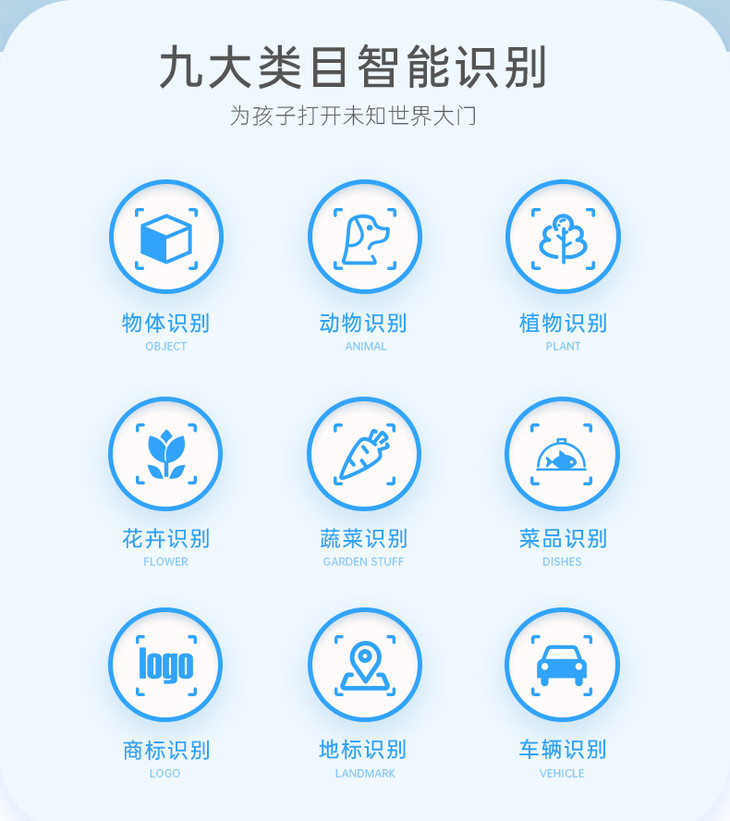 九大类目智能识别

为孩子打开未知世界大门

物体识别
OBJECT

动物识别
ANIMAL

植物识别
PLANT

花卉识别
FLOWER

蔬菜识别
GARDEN STUFF

菜品识别
DISHES

logo

商标识别
LOGO

地标识别
LANDMARK

车辆识别
VEHICLE